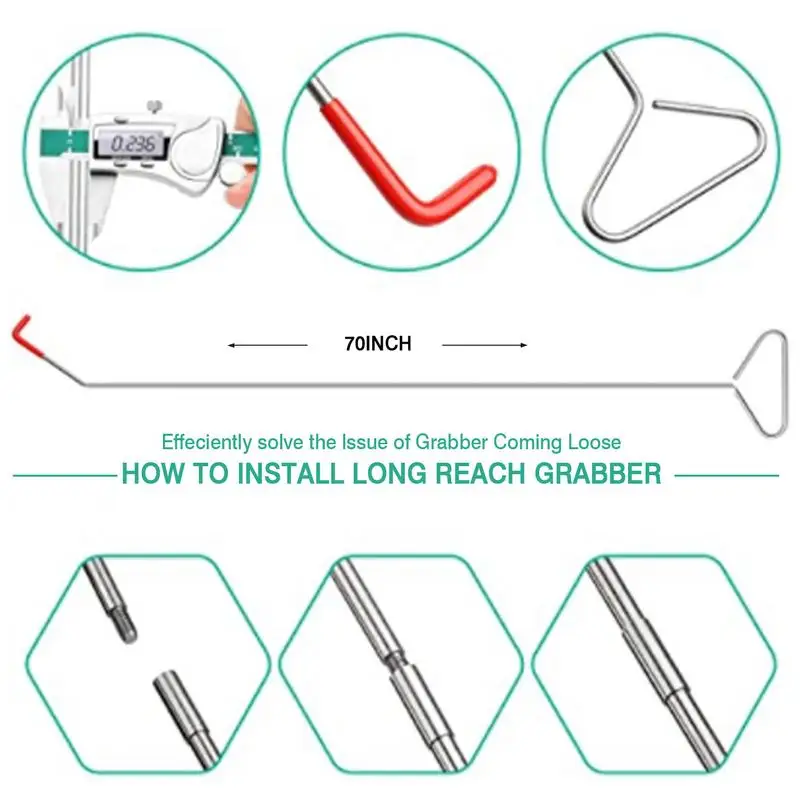 0.236

70INCH

Effeciently solve the Issue of Grabber Coming Loose

HOW TO INSTALL LONG REACH GRABBER