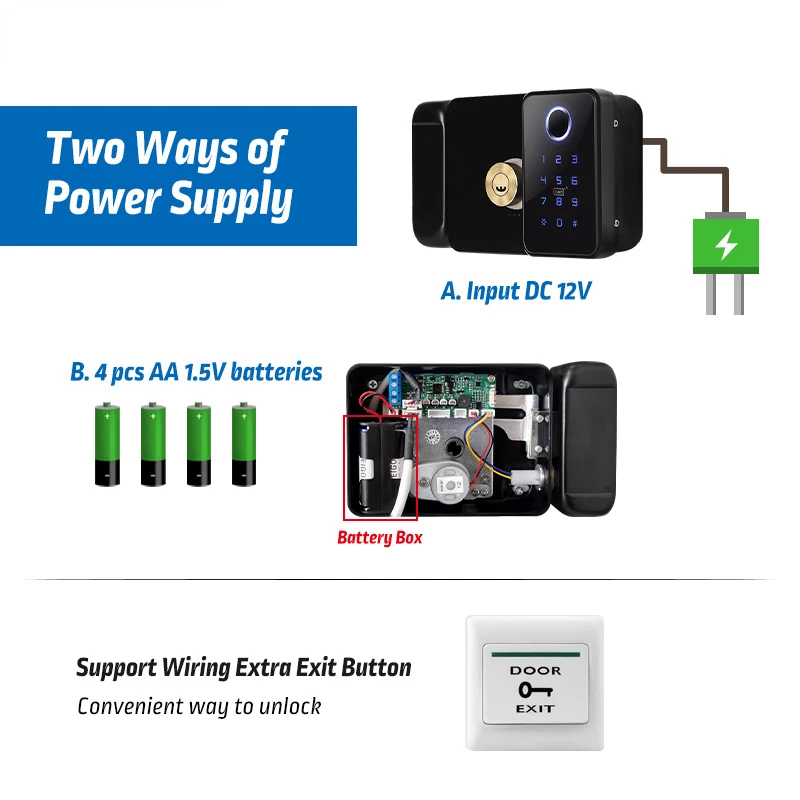 Two Ways of Power Supply

1 2 3
4 5 6
7 8 9
* 0 #

A. Input DC 12V

B. 4 pcs AA 1.5V batteries

Battery Box

Support Wiring Extra Exit Button

Convenient way to unlock

DOOR

EXIT