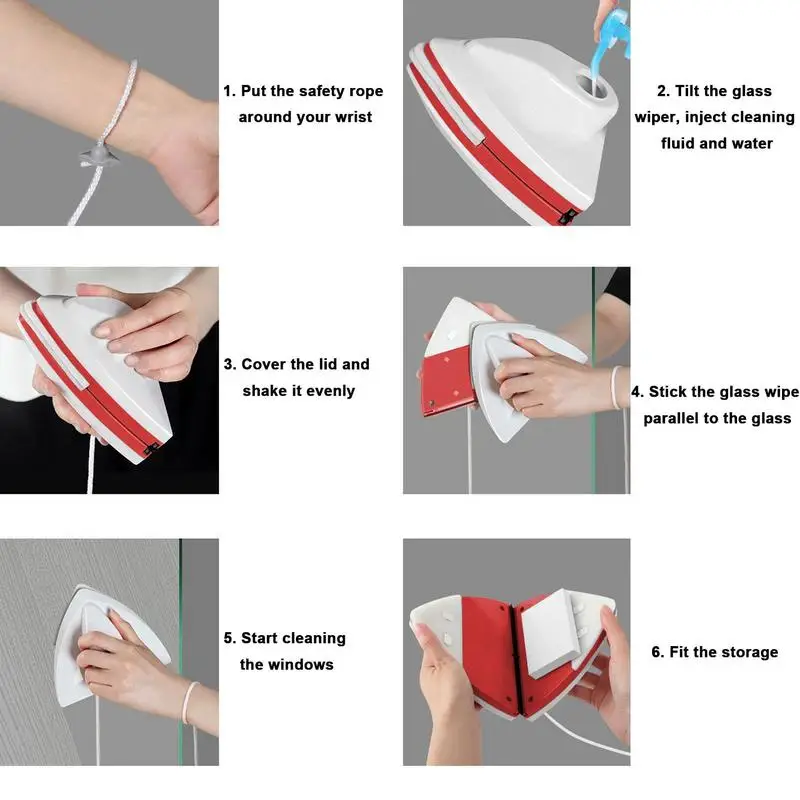 1. Put the safety rope around your wrist

2. Tilt the glass wiper, inject cleaning fluid and water

3. Cover the lid and shake it evenly

4. Stick the glass wipe parallel to the glass

5. Start cleaning the windows

6. Fit the storage