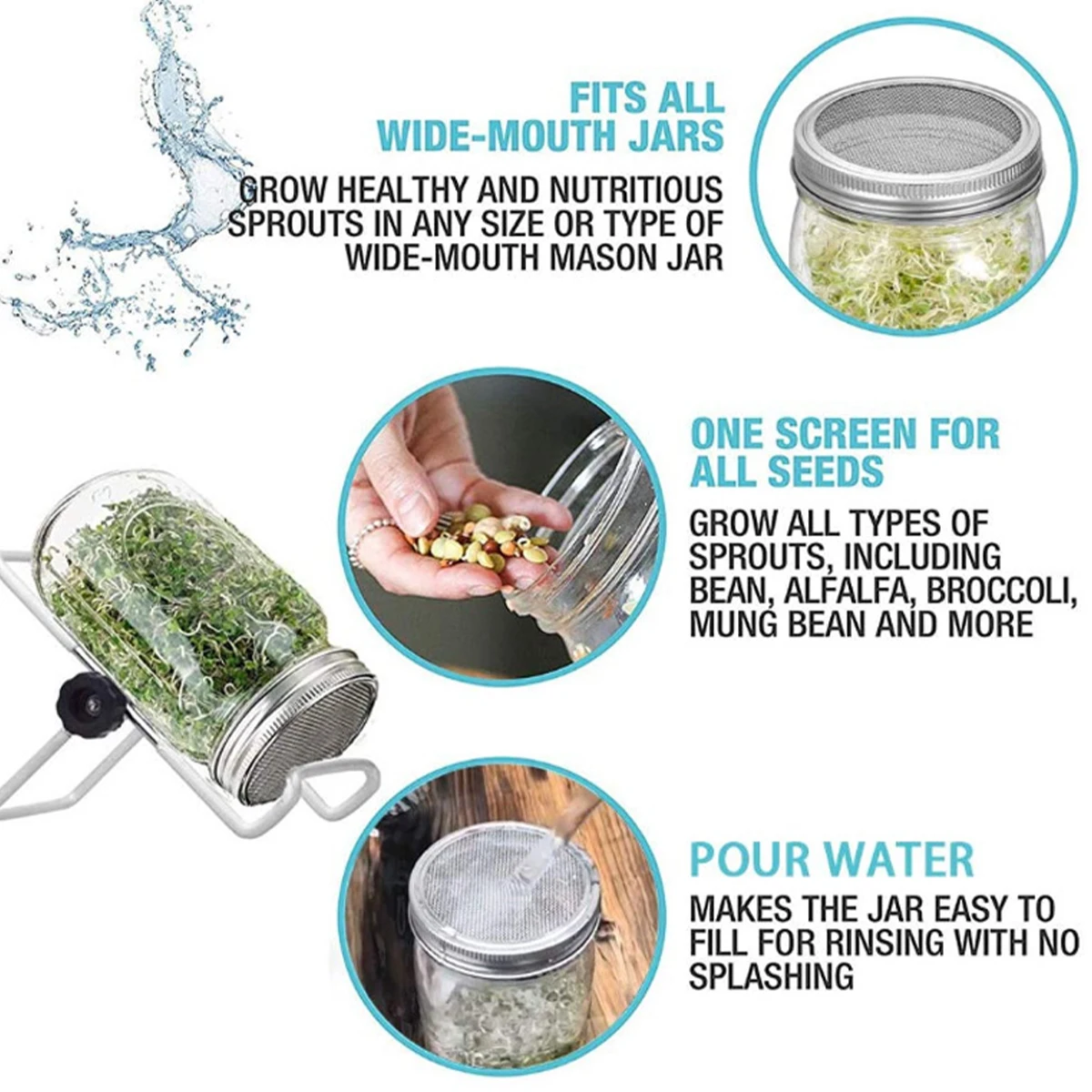 FITS ALL WIDE-MOUTH JARS

GROW HEALTHY AND NUTRITIOUS SPROUTS IN ANY SIZE OR TYPE OF WIDE-MOUTH MASON JAR

ONE SCREEN FOR ALL SEEDS

GROW ALL TYPES OF SPROUTS, INCLUDING BEAN, ALFALFA, BROCCOLI, MUNG BEAN AND MORE

POUR WATER

MAKES THE JAR EASY TO FILL FOR RINSING WITH NO SPLASHING