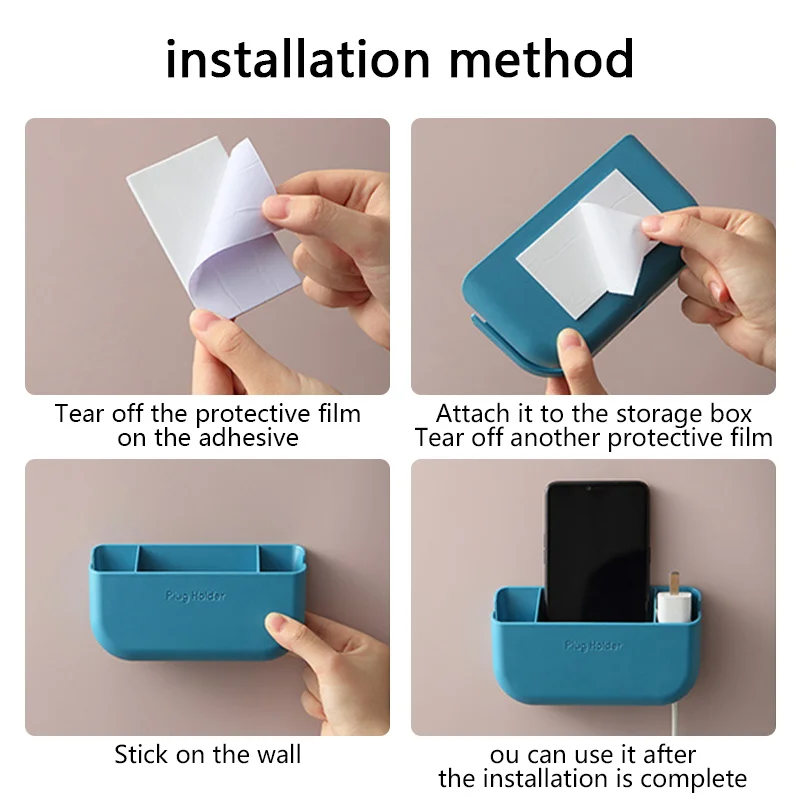 installation method

Tear off the protective film on the adhesive

Attach it to the storage box
Tear off another protective film

Plug Holder

Stick on the wall

Plug Holder

ou can use it after the installation is complete