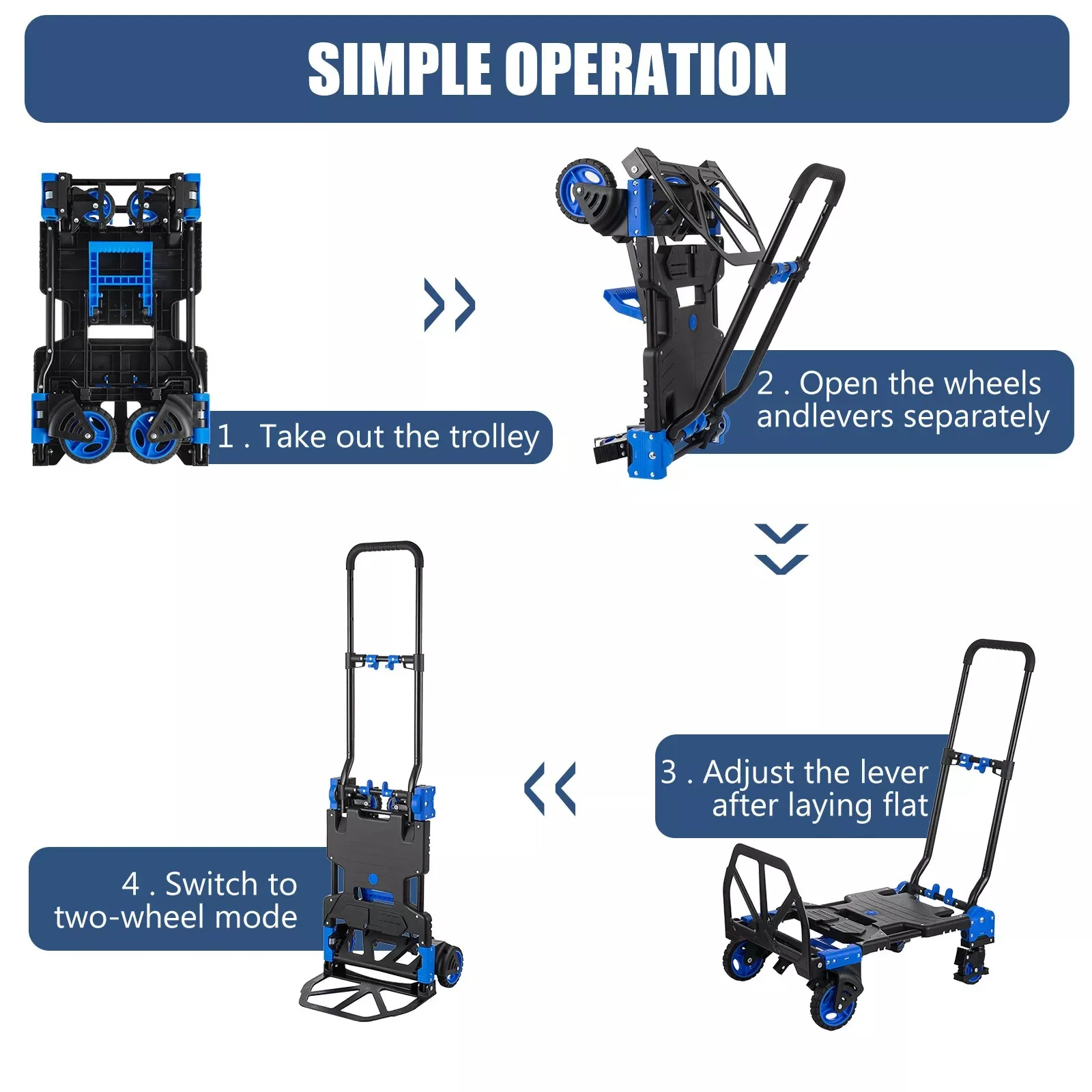 SIMPLE OPERATION

1 . Take out the trolley

2 . Open the wheels andlevers separately

3 . Adjust the lever after laying flat

4 . Switch to two-wheel mode