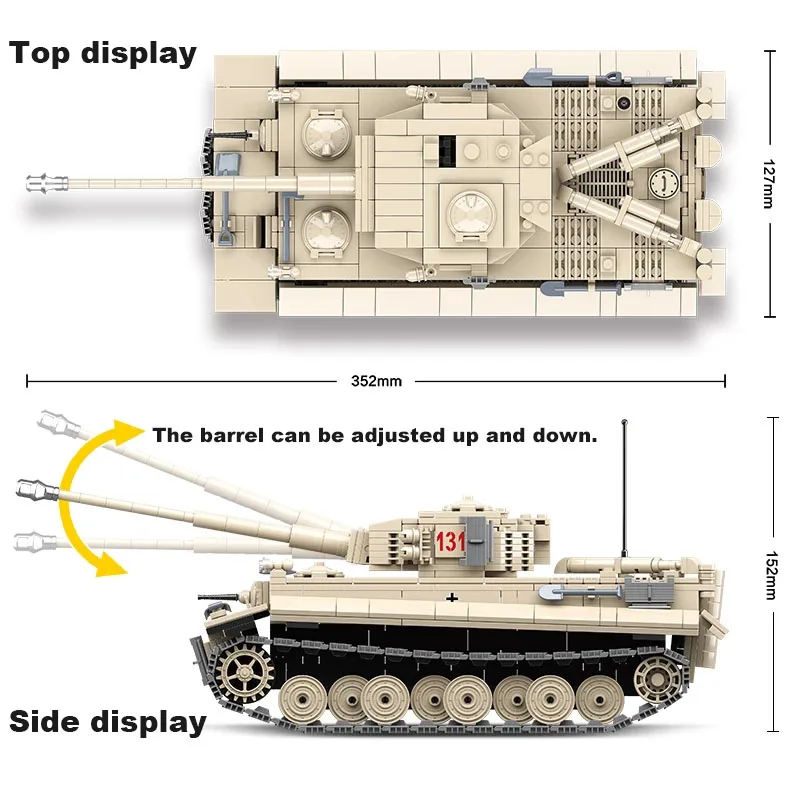 Top display

127mm

352mm

The barrel can be adjusted up and down.

131

152mm

Side display