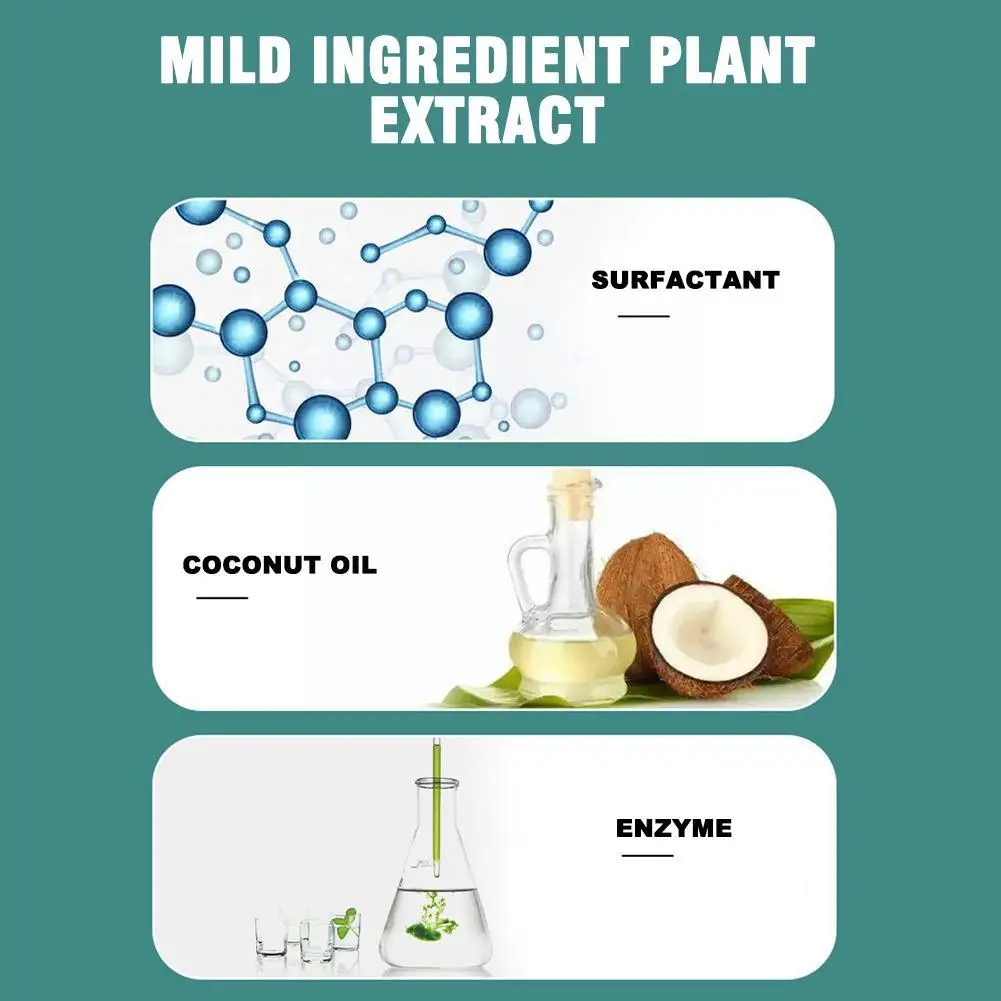 MILD INGREDIENT PLANT EXTRACT

SURFACTANT

COCONUT OIL

ENZYME