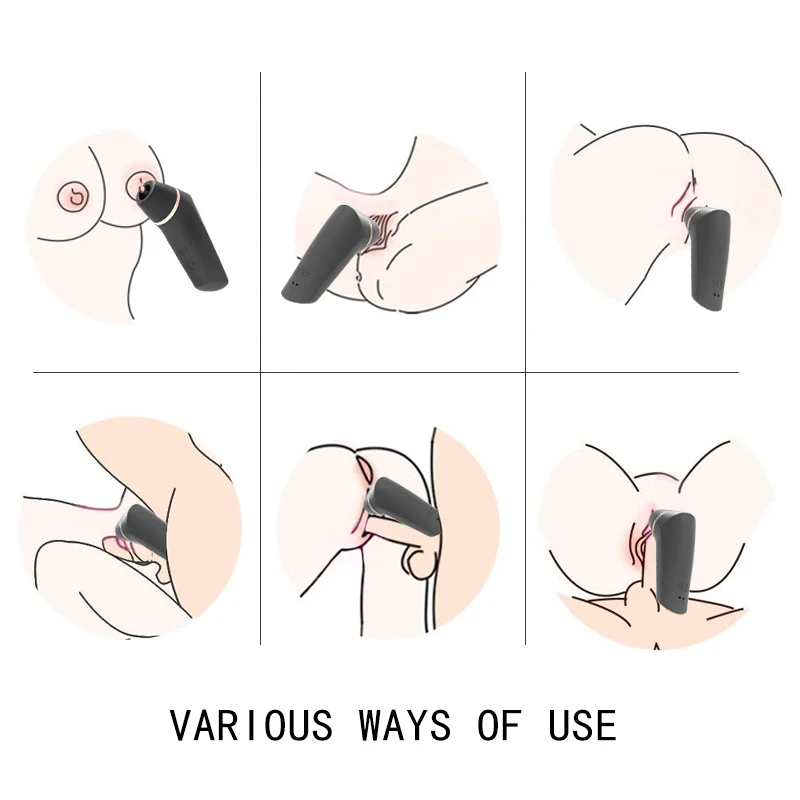 VARIOUS WAYS OF USE