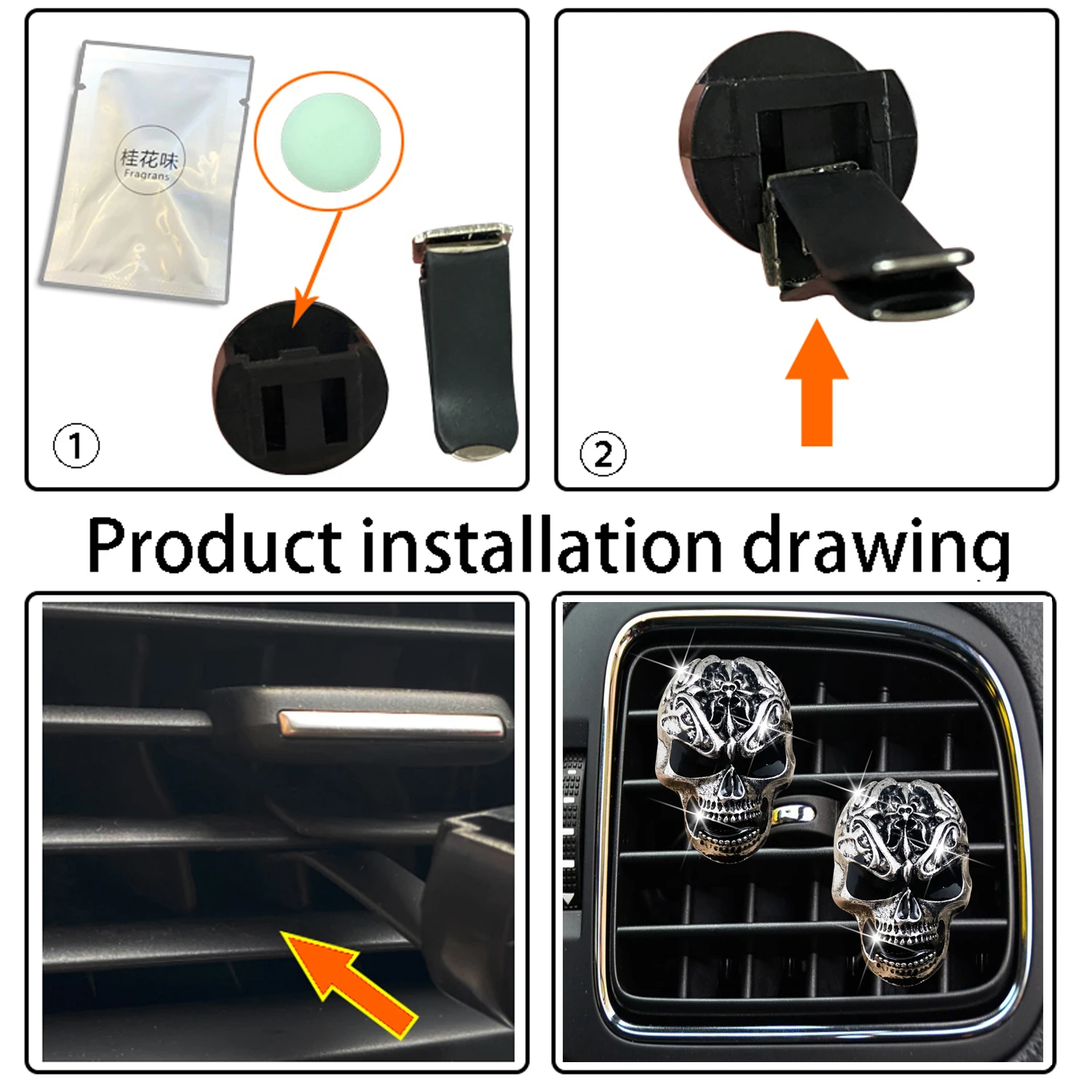 桂花味
Fragrans

①

②

Product installation drawing