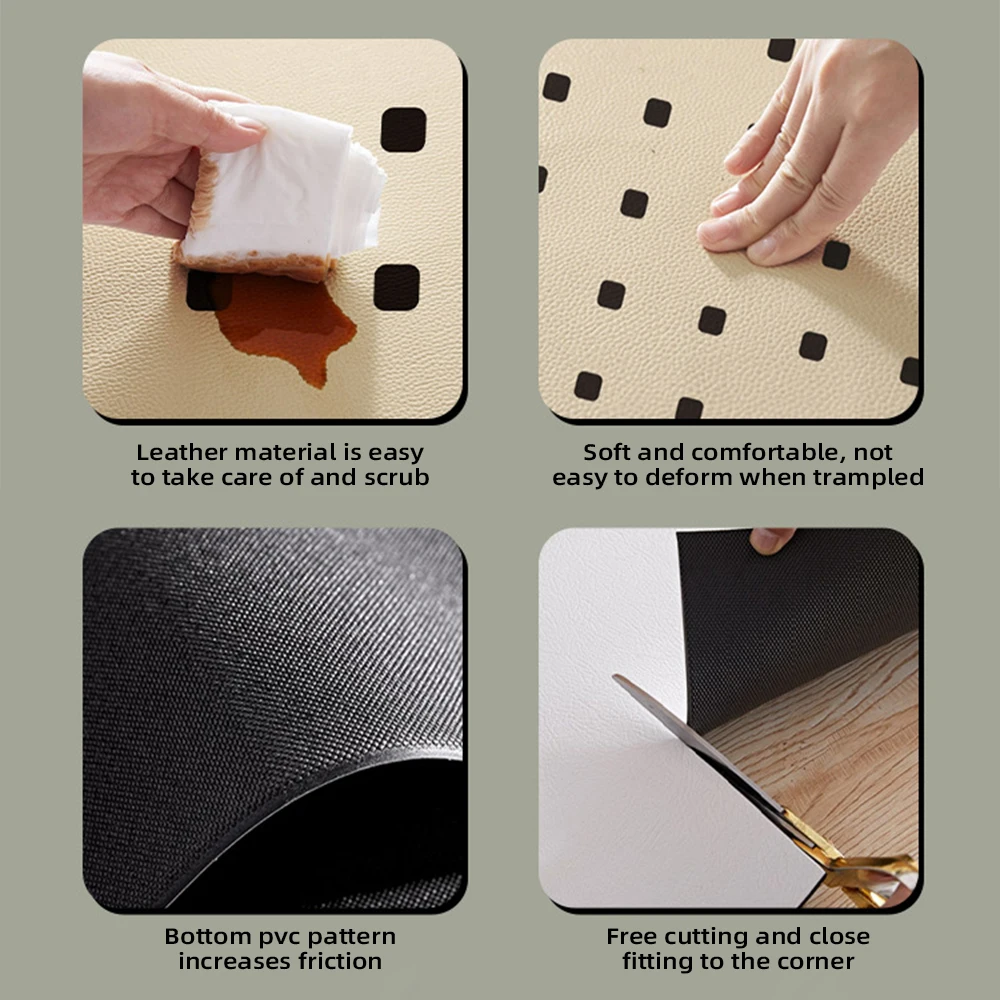 Leather material is easy to take care of and scrub

Soft and comfortable, not easy to deform when trampled

Bottom pvc pattern increases friction

Free cutting and close fitting to the corner