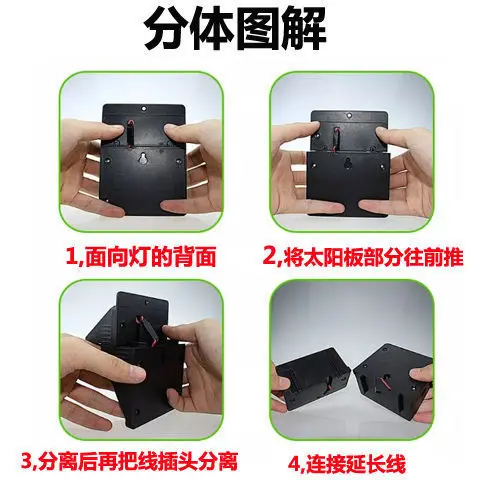 分体图解

1,面向灯的背面

2,将太阳板部分往前推

3,分离后再把线插头分离

4,连接延长线