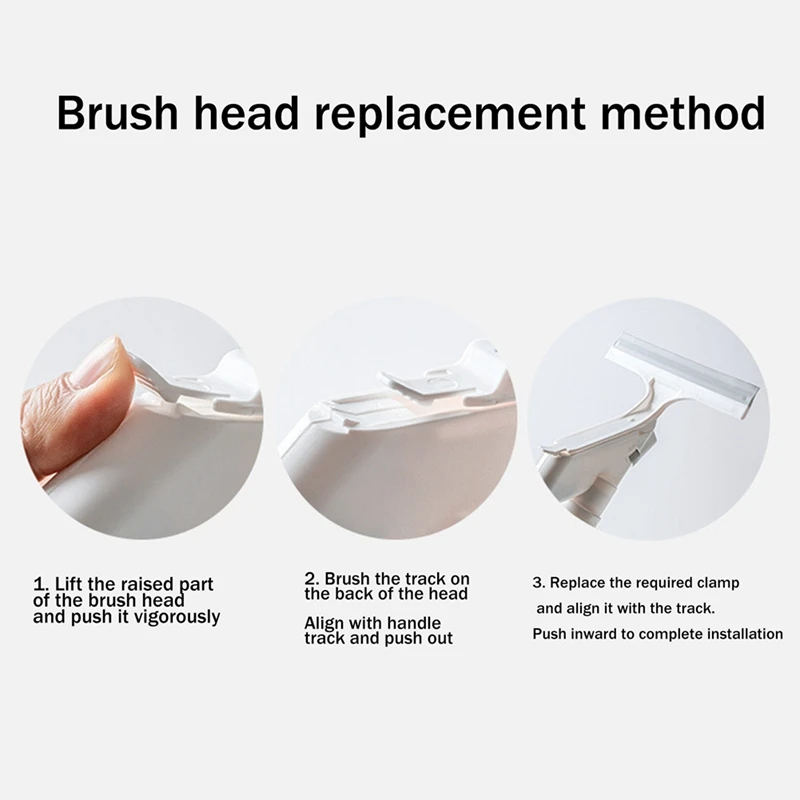 Brush head replacement method

1. Lift the raised part of the brush head and push it vigorously

2. Brush the track on the back of the head

Align with handle track and push out

3. Replace the required clamp and align it with the track.

Push inward to complete installation