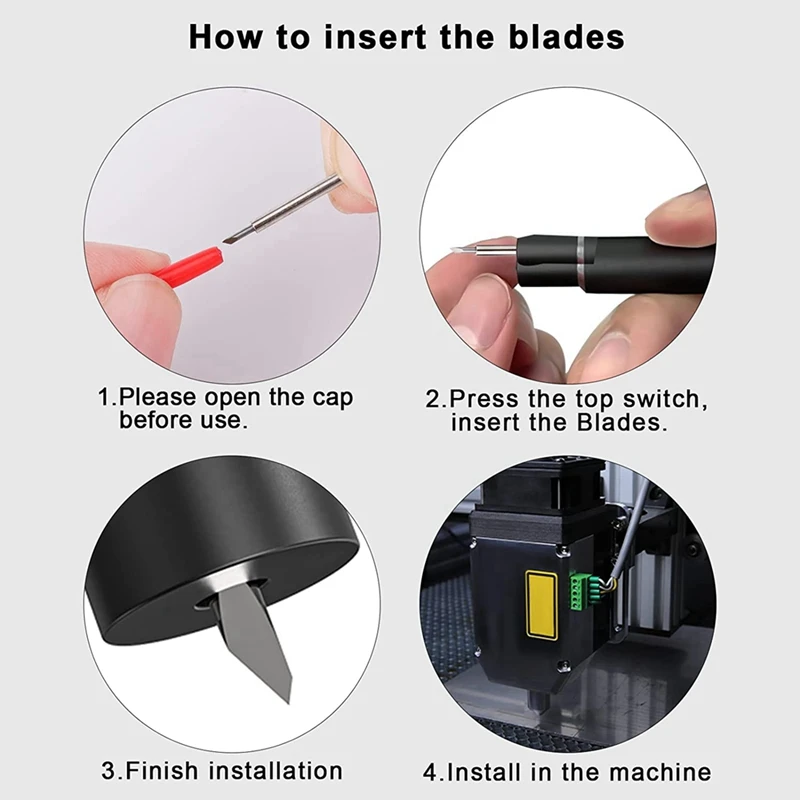 How to insert the blades

1.Please open the cap before use.

2.Press the top switch, insert the Blades.

3.Finish installation

4.Install in the machine