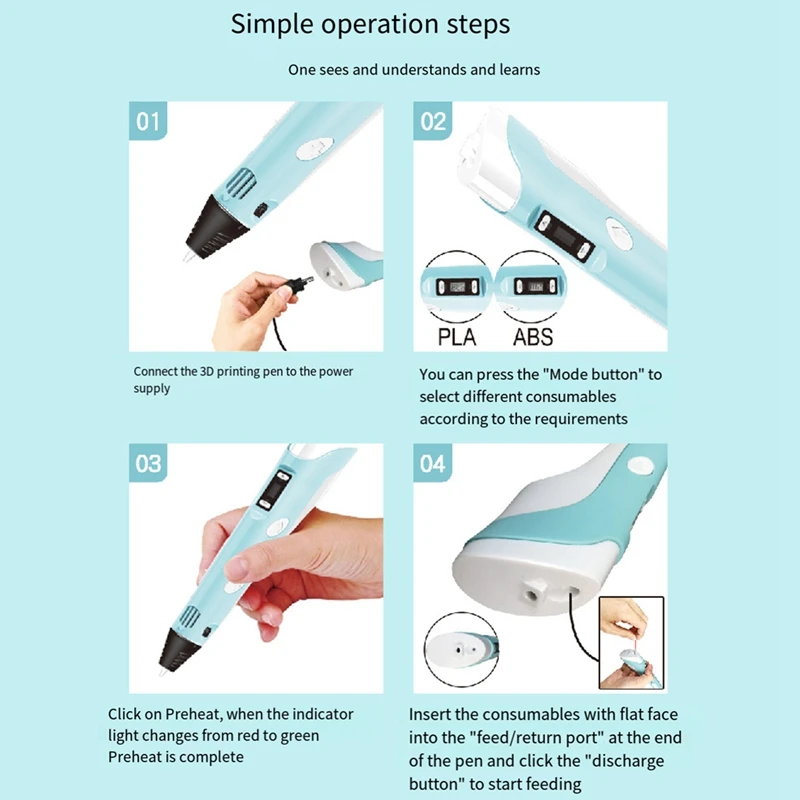 Simple operation steps

One sees and understands and learns

01

Connect the 3D printing pen to the power supply

02

PLA ABS

You can press the "Mode button" to select different consumables according to the requirements

03

Click on Preheat, when the indicator light changes from red to green Preheat is complete

04

Insert the consumables with flat face into the "feed/return port" at the end of the pen and click the "discharge button" to start feeding