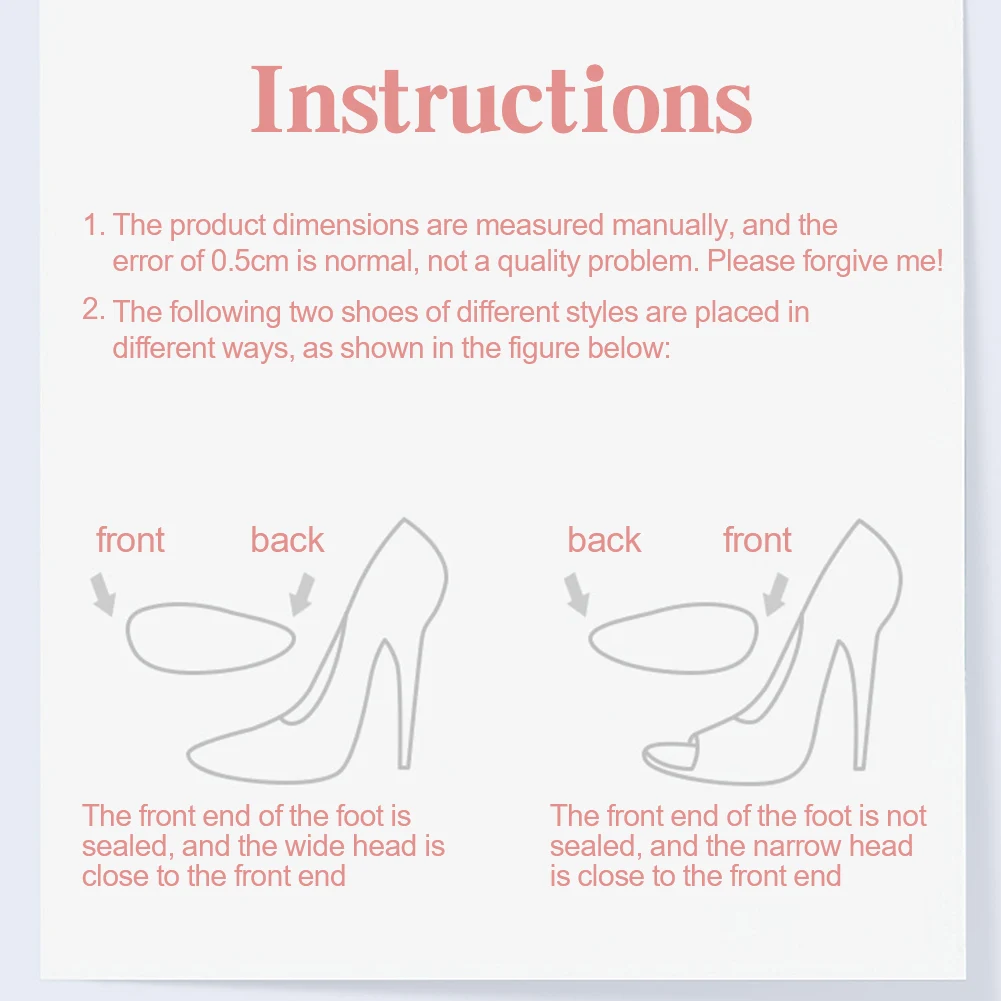 Instructions

1. The product dimensions are measured manually, and the error of 0.5cm is normal, not a quality problem. Please forgive me!

2. The following two shoes of different styles are placed in different ways, as shown in the figure below:

front

back

The front end of the foot is sealed, and the wide head is close to the front end

back

front

The front end of the foot is not sealed, and the narrow head is close to the front end