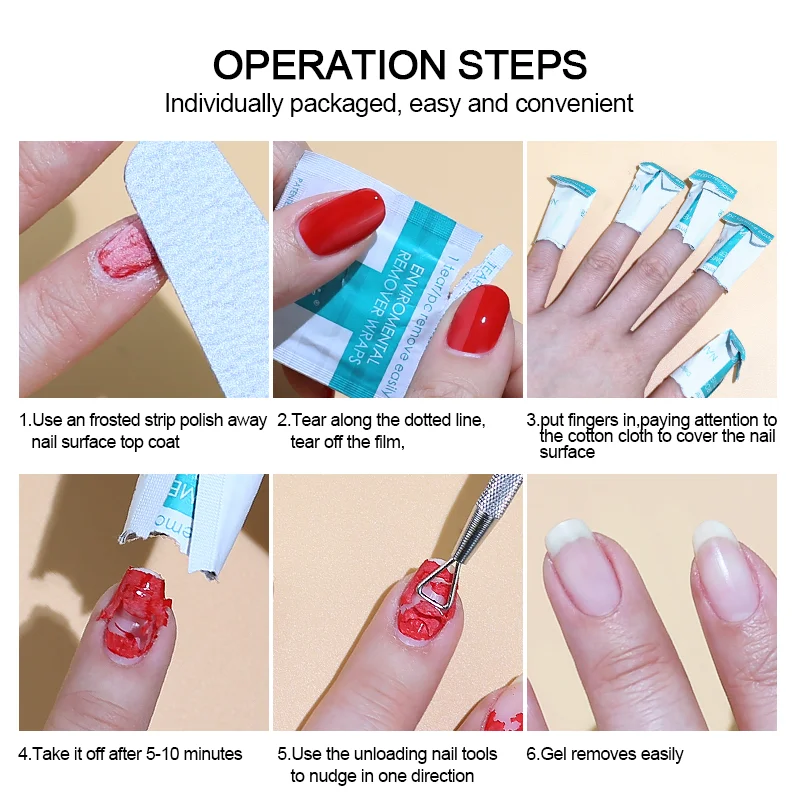 OPERATION STEPS
Individually packaged, easy and convenient

ENVIROMENTAL REMOVER WRAPS
1 tear/pc remove easily
TEAR

1.Use an frosted strip polish away nail surface top coat

2.Tear along the dotted line, tear off the film,

3.put fingers in,paying attention to the cotton cloth to cover the nail surface

4.Take it off after 5-10 minutes

5.Use the unloading nail tools to nudge in one direction

6.Gel removes easily