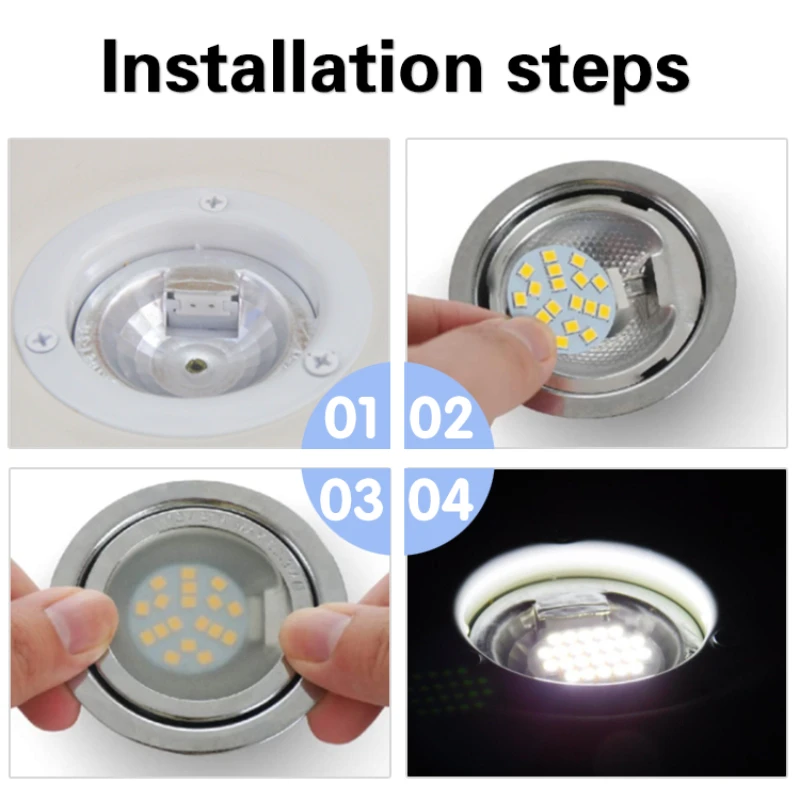 Installation steps

01 02

03 04