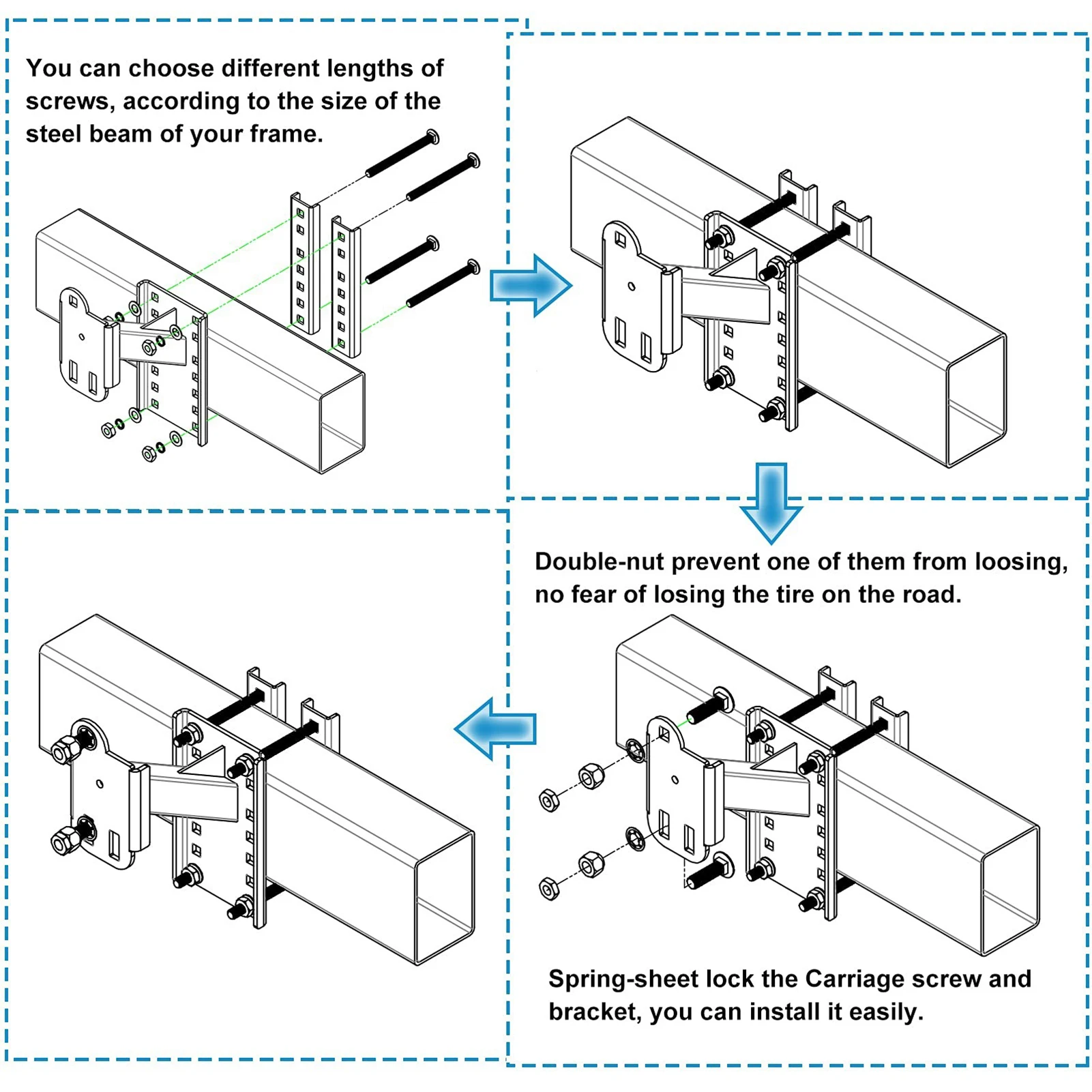 You can choose different lengths of screws, according to the size of the steel beam of your frame.

Double-nut prevent one of them from loosing, no fear of losing the tire on the road.

Spring-sheet lock the Carriage screw and bracket, you can install it easily.