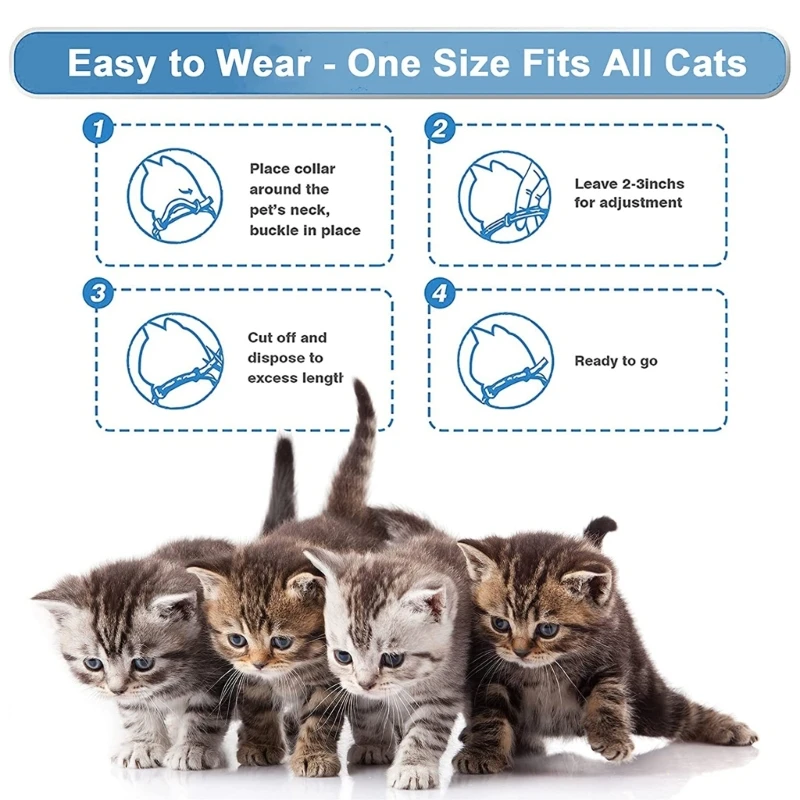 Easy to Wear - One Size Fits All Cats

1

Place collar around the pet's neck, buckle in place

2

Leave 2-3inchs for adjustment

3

Cut off and dispose to excess length

4

Ready to go