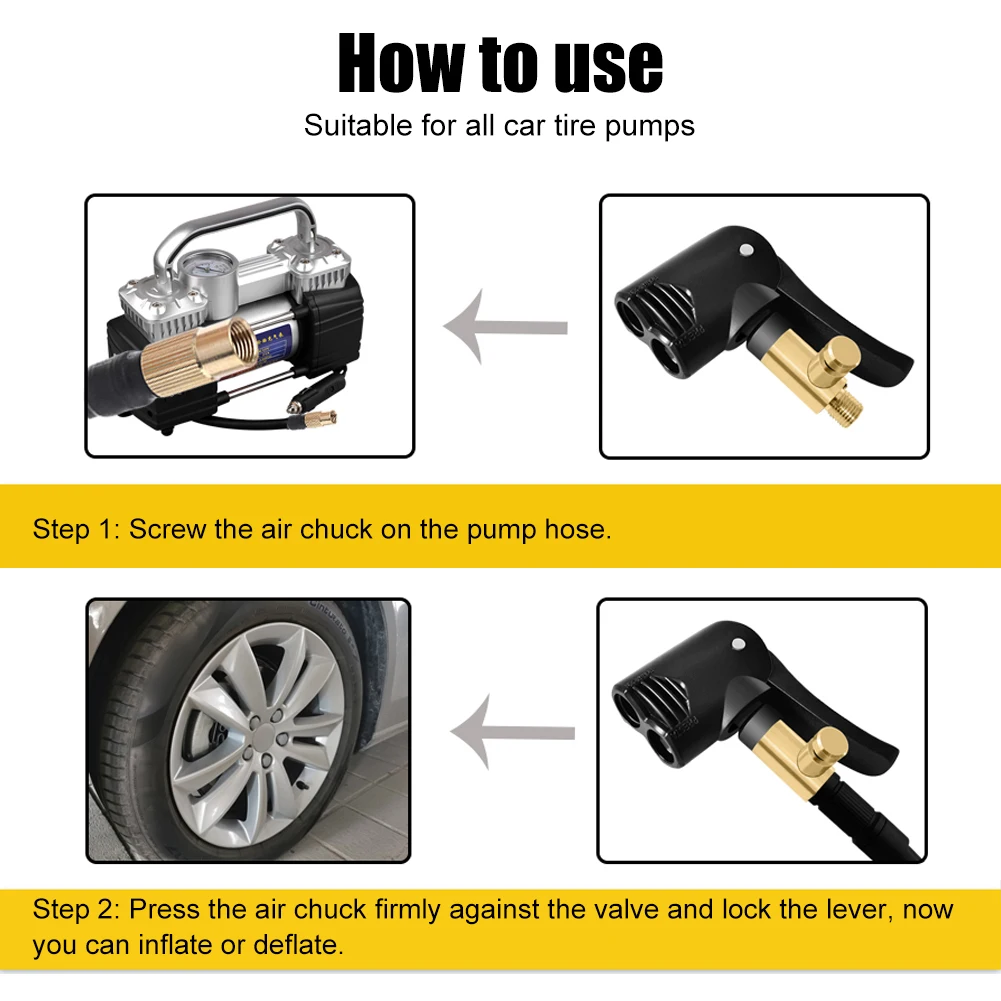 How to use
Suitable for all car tire pumps

Step 1: Screw the air chuck on the pump hose.

Step 2: Press the air chuck firmly against the valve and lock the lever, now you can inflate or deflate.