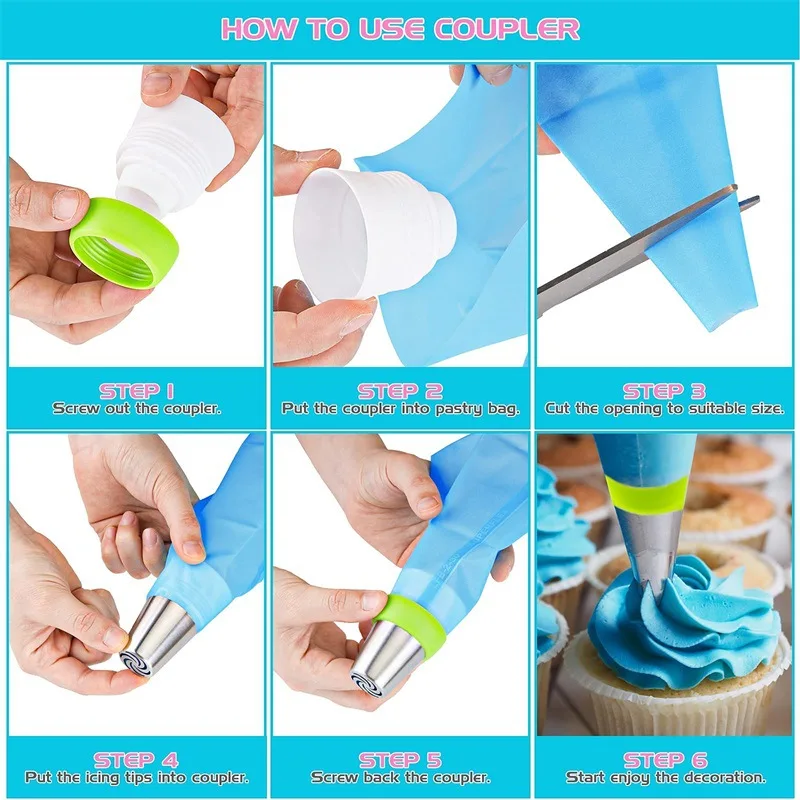 HOW TO USE COUPLER

STEP 1
Screw out the coupler.

STEP 2
Put the coupler into pastry bag.

STEP 3
Cut the opening to suitable size.

STEP 4
Put the icing tips into coupler.

STEP 5
Screw back the coupler.

STEP 6
Start enjoy the decoration.