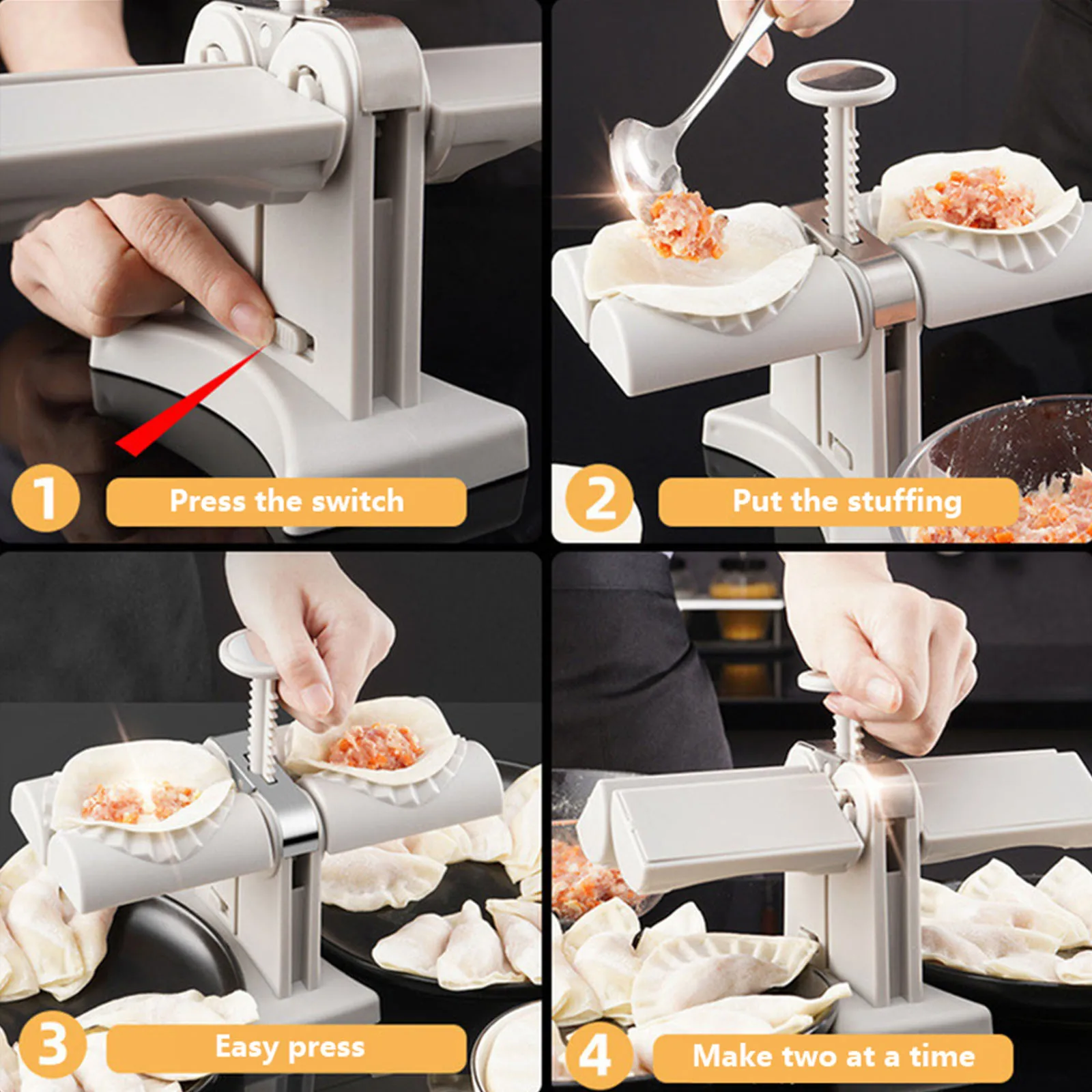 1 Press the switch

2 Put the stuffing

3 Easy press

4 Make two at a time