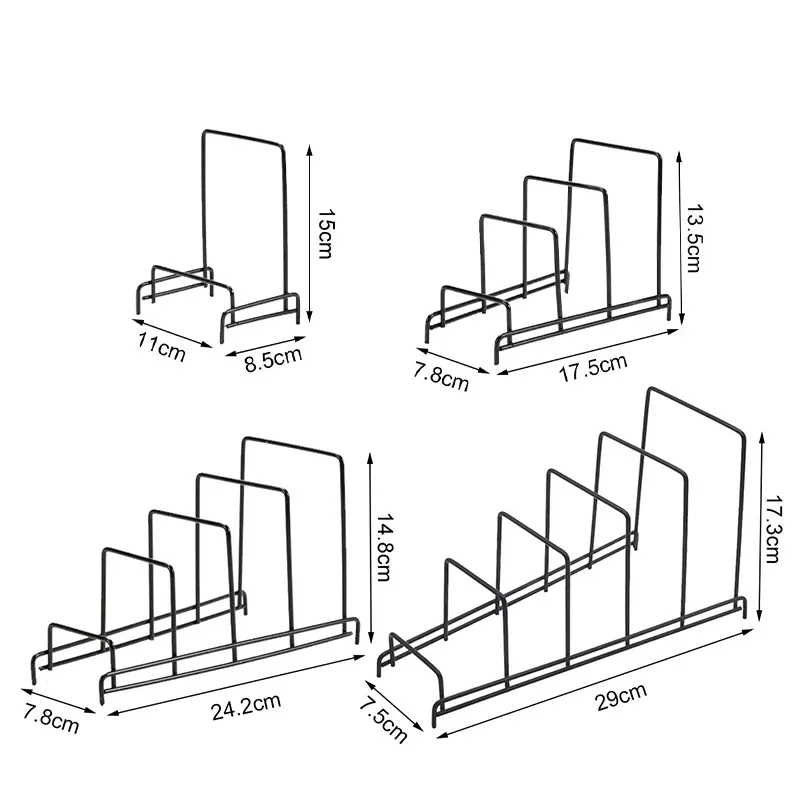 15cm
11cm
8.5cm
13.5cm
7.8cm
17.5cm
14.8cm
7.8cm
24.2cm
17.3cm
7.5cm
29cm