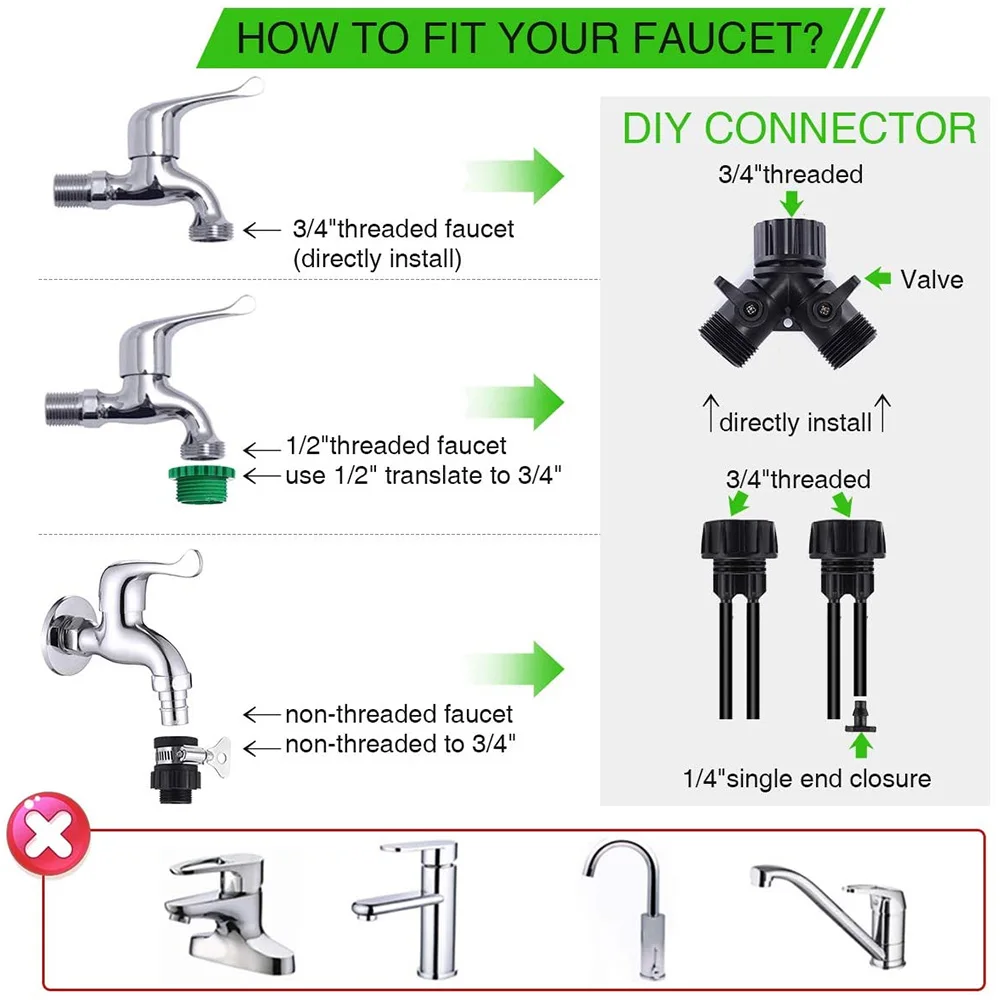 HOW TO FIT YOUR FAUCET?

3/4"threaded faucet (directly install)

1/2"threaded faucet
use 1/2" translate to 3/4"

non-threaded faucet
non-threaded to 3/4"

DIY CONNECTOR

3/4"threaded

Valve

directly install

3/4"threaded

1/4"single end closure