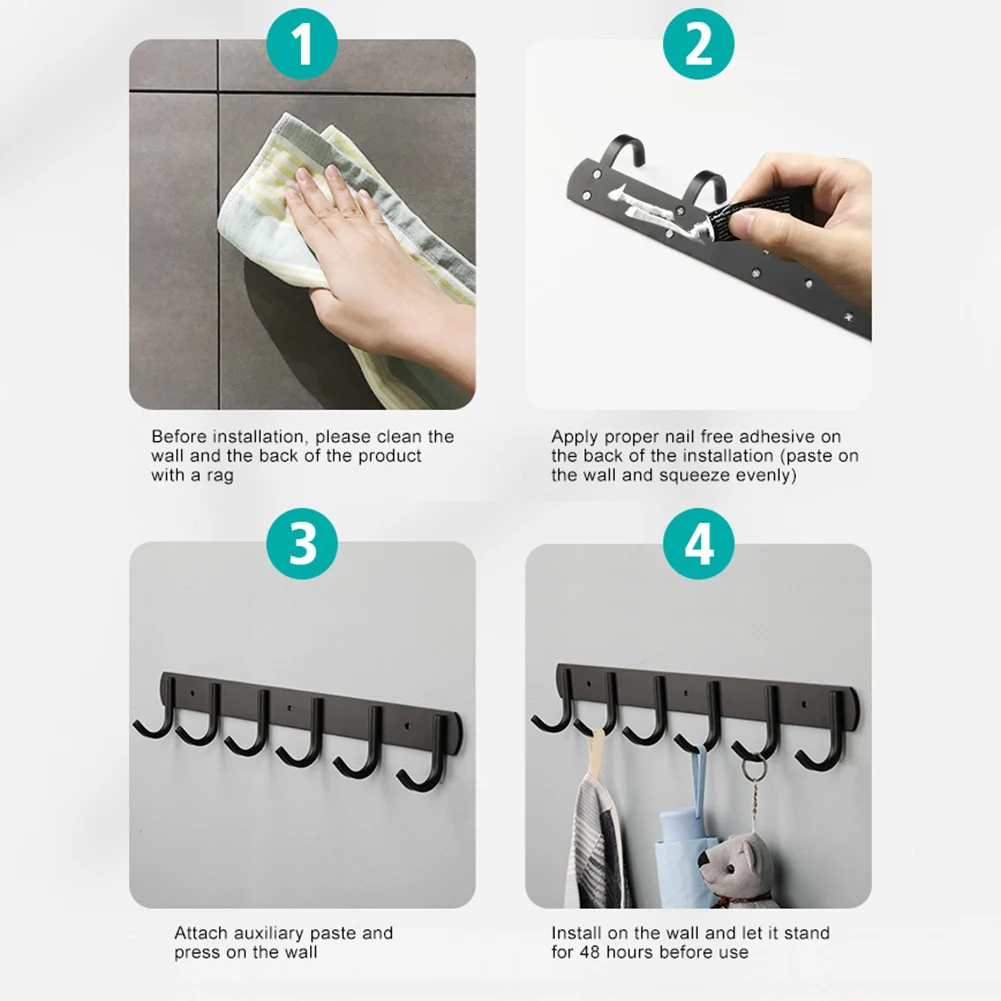 1

Before installation, please clean the wall and the back of the product with a rag

2

Apply proper nail free adhesive on the back of the installation (paste on the wall and squeeze evenly)

3

Attach auxiliary paste and press on the wall

4

Install on the wall and let it stand for 48 hours before use