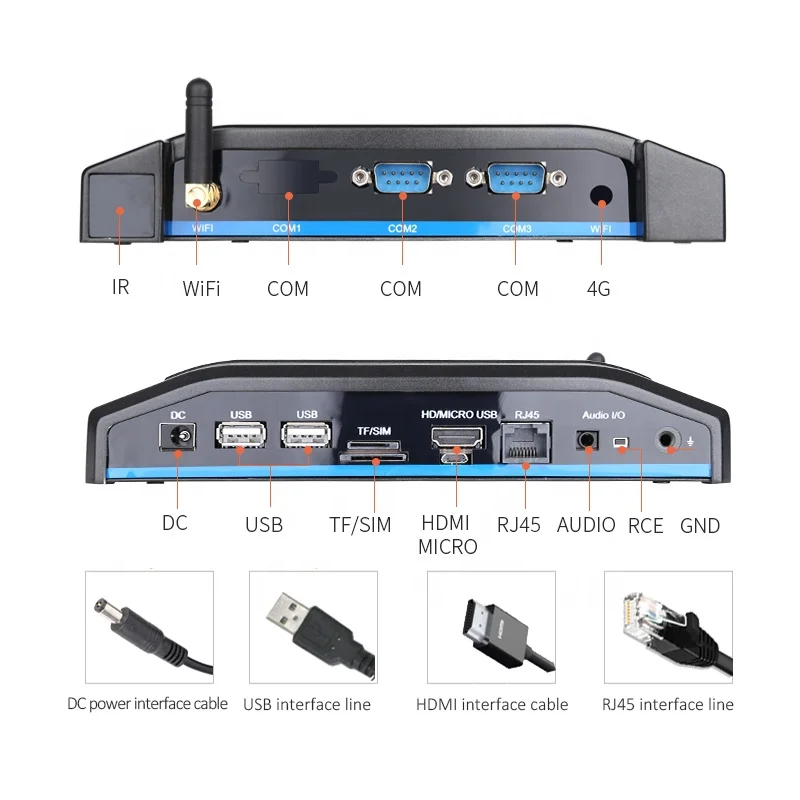 WIFI COM1 COM2 COM3 WIFI

IR WiFi COM COM COM 4G

DC USB USB TF/SIM HD/MICRO USB RJ45 Audio I/O

DC USB TF/SIM HDMI MICRO RJ45 AUDIO RCE GND

DC power interface cable

USB interface line

HDMI interface cable

RJ45 interface line