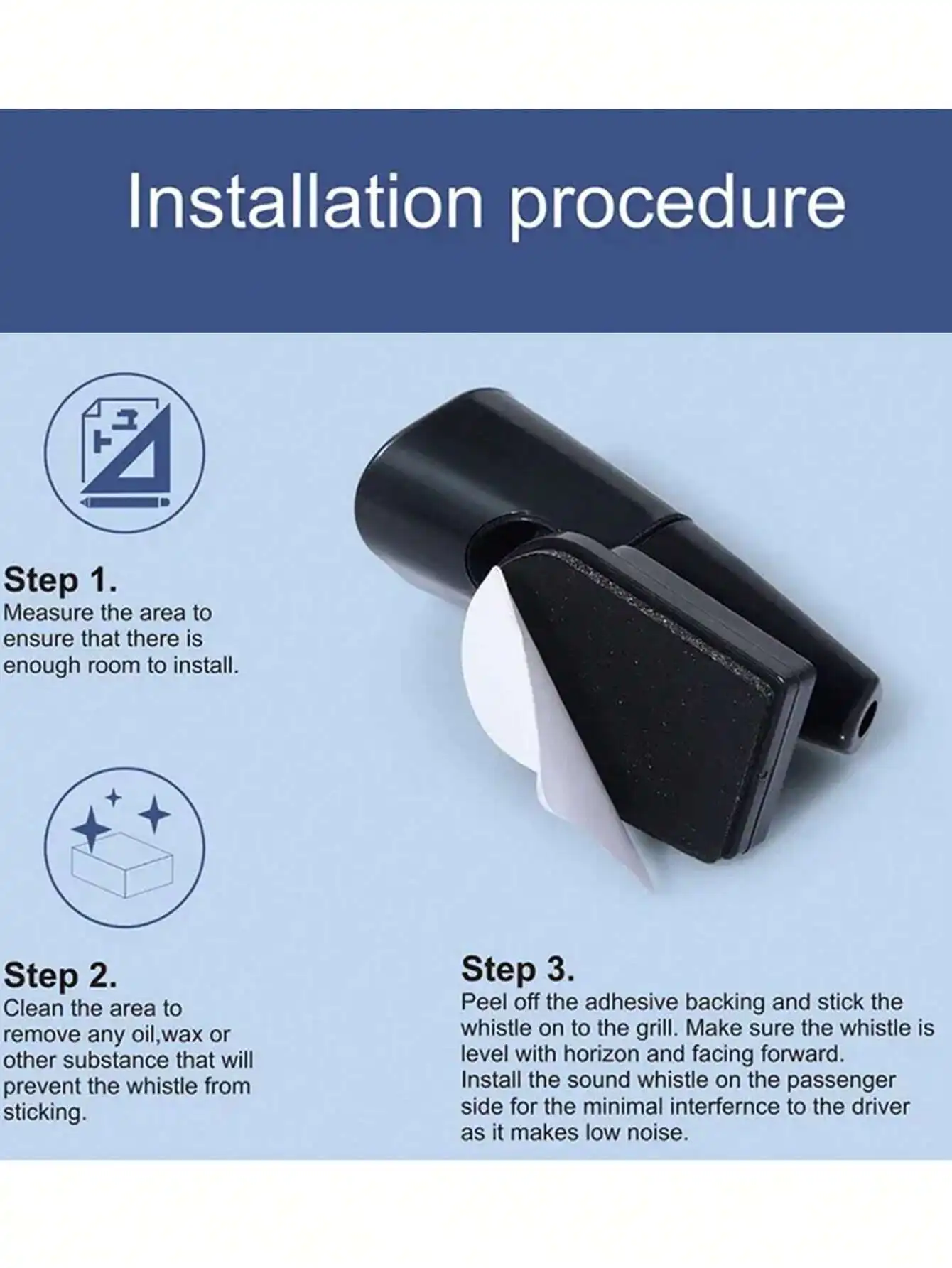 Installation procedure

Step 1.
Measure the area to ensure that there is enough room to install.

Step 2.
Clean the area to remove any oil,wax or other substance that will prevent the whistle from sticking.

Step 3.
Peel off the adhesive backing and stick the whistle on to the grill. Make sure the whistle is level with horizon and facing forward.
Install the sound whistle on the passenger side for the minimal interfernce to the driver as it makes low noise.