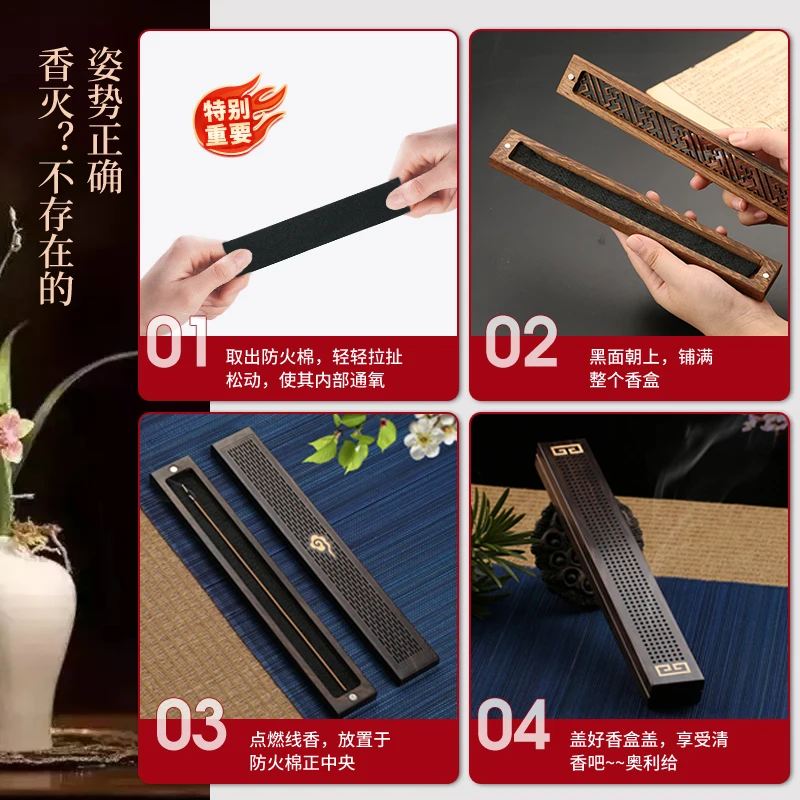 姿势正确
香火？不存在的

特别重要

01
取出防火棉，轻轻拉扯松动，使其内部通氧

02
黑面朝上，铺满整个香盒

03
点燃线香，放置于防火棉正中央

04
盖好香盒盖，享受清香吧~~奥利给