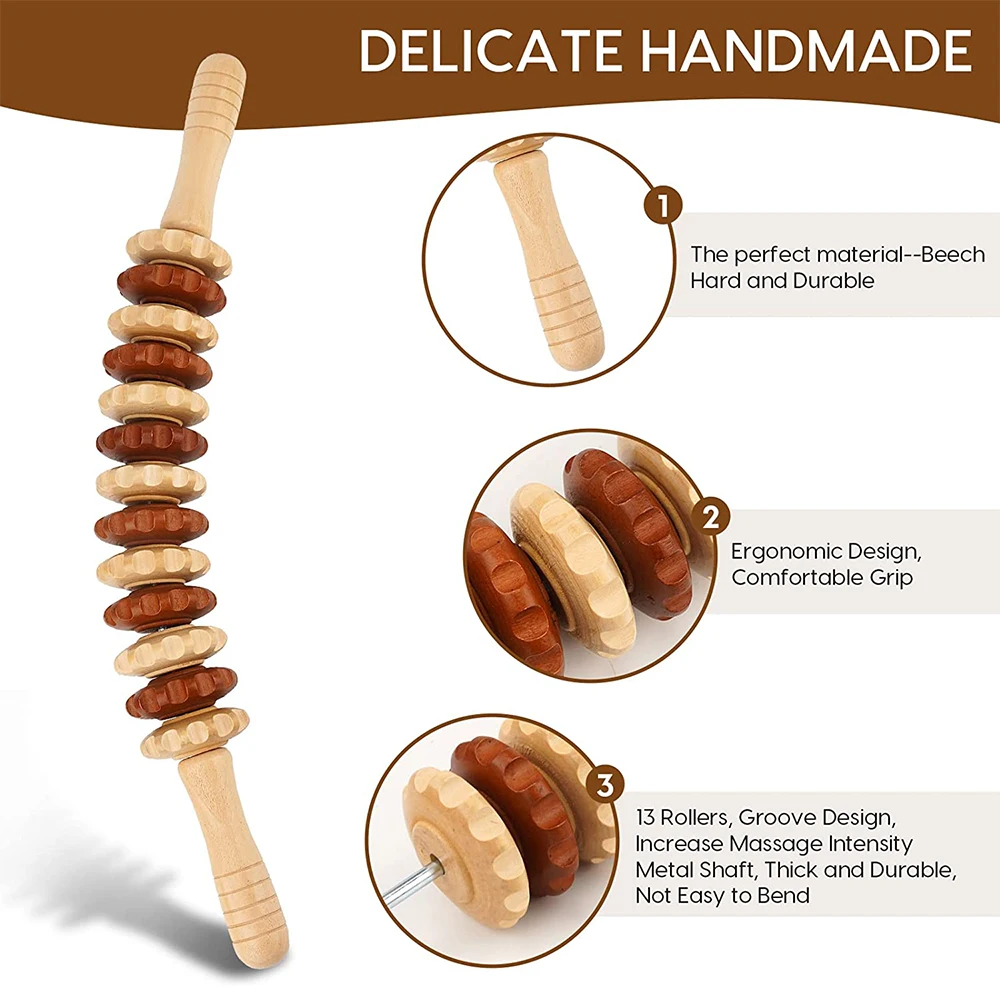 DELICATE HANDMADE

1

The perfect material--Beech
Hard and Durable

2

Ergonomic Design,
Comfortable Grip

3

13 Rollers, Groove Design,
Increase Massage Intensity
Metal Shaft, Thick and Durable,
Not Easy to Bend