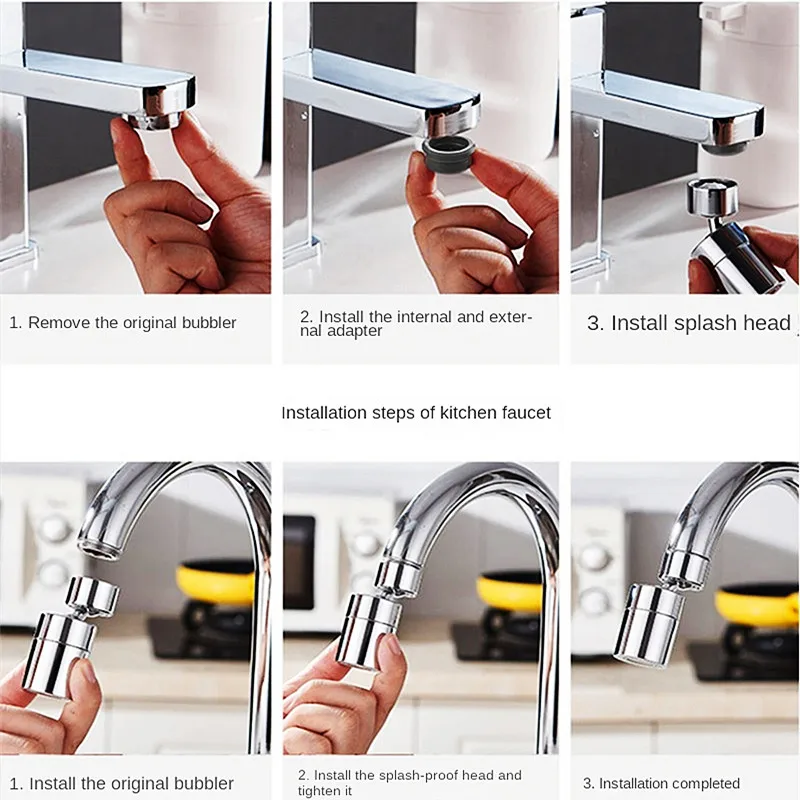 1. Remove the original bubbler

2. Install the internal and external adapter

3. Install splash head

Installation steps of kitchen faucet

1. Install the original bubbler

2. Install the splash-proof head and tighten it

3. Installation completed