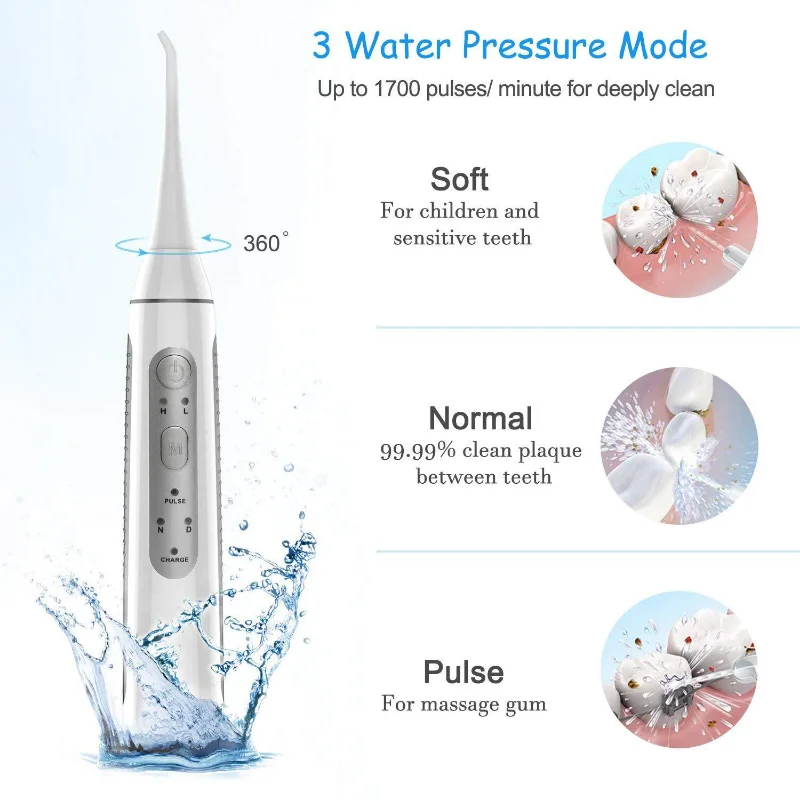 3 Water Pressure Mode

Up to 1700 pulses/ minute for deeply clean

360°

H L

M

PULSE

N D

CHARGE

Soft

For children and sensitive teeth

Normal

99.99% clean plaque between teeth

Pulse

For massage gum