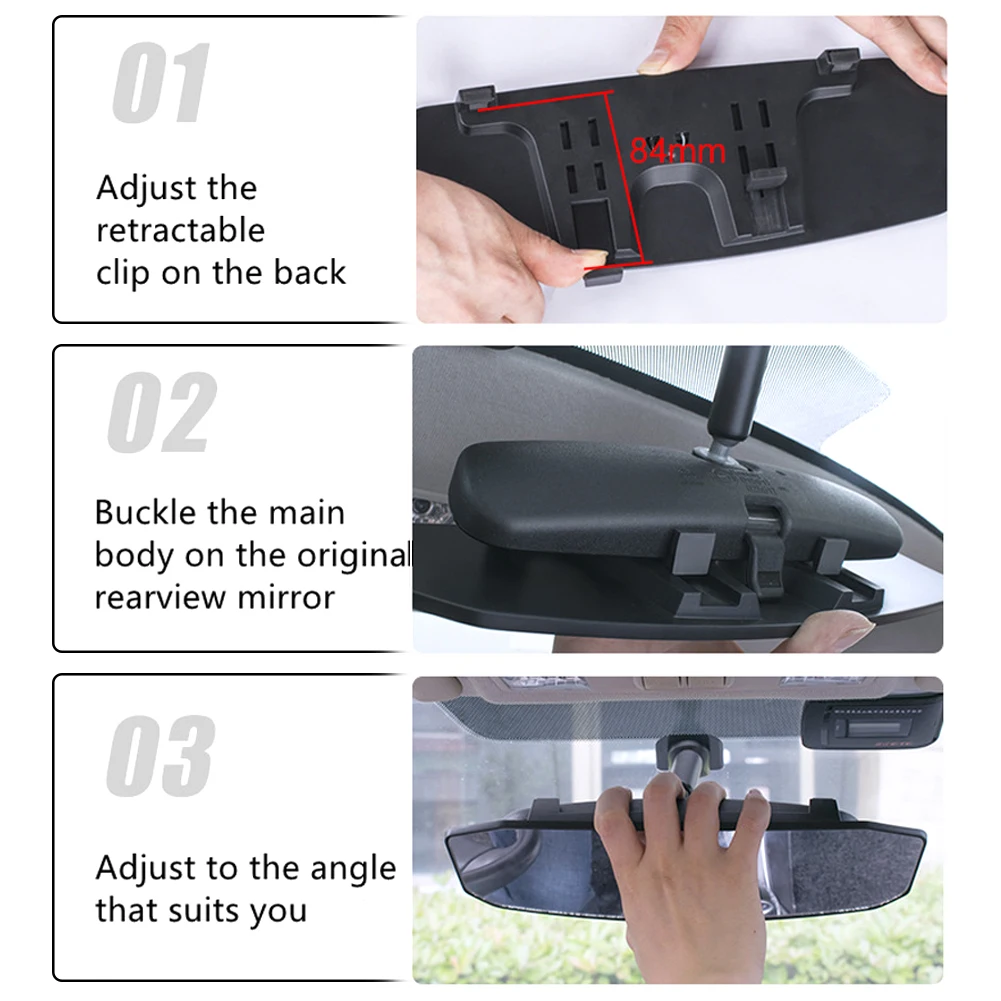 01

Adjust the retractable clip on the back

84mm

02

Buckle the main body on the original rearview mirror

03

Adjust to the angle that suits you