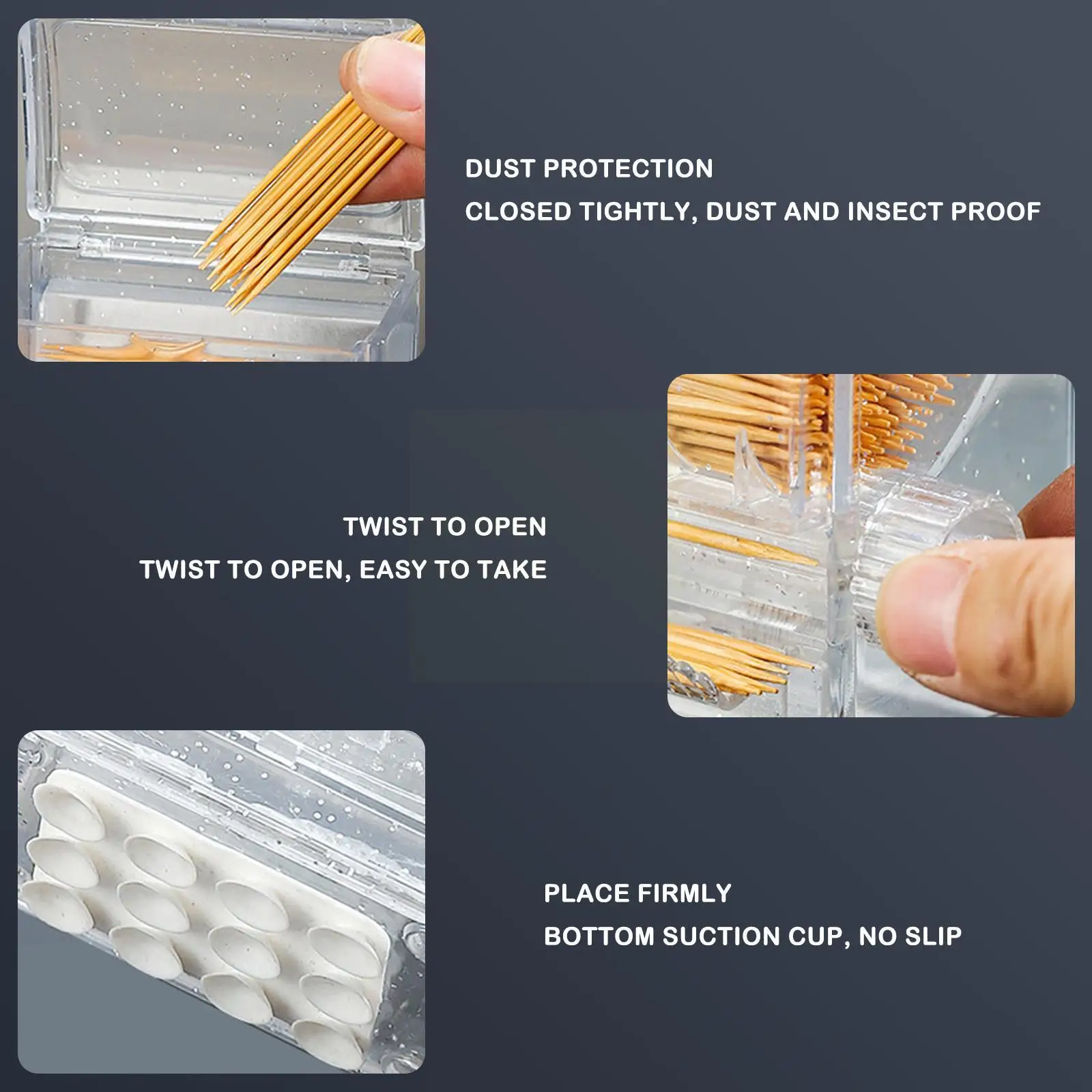 DUST PROTECTION
CLOSED TIGHTLY, DUST AND INSECT PROOF

TWIST TO OPEN
TWIST TO OPEN, EASY TO TAKE

PLACE FIRMLY
BOTTOM SUCTION CUP, NO SLIP