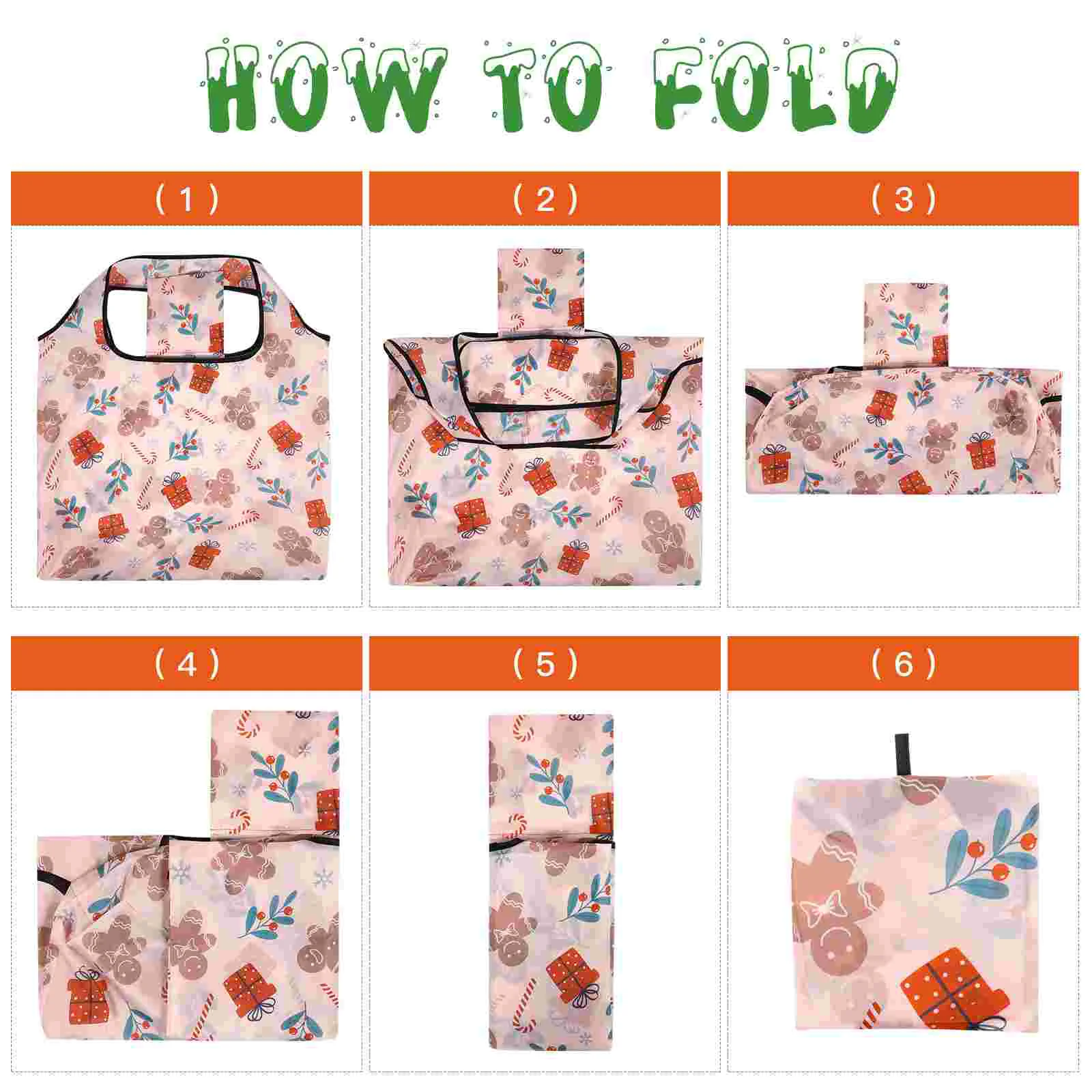 HOW TO FOLD

( 1 )

( 2 )

( 3 )

( 4 )

( 5 )

( 6 )