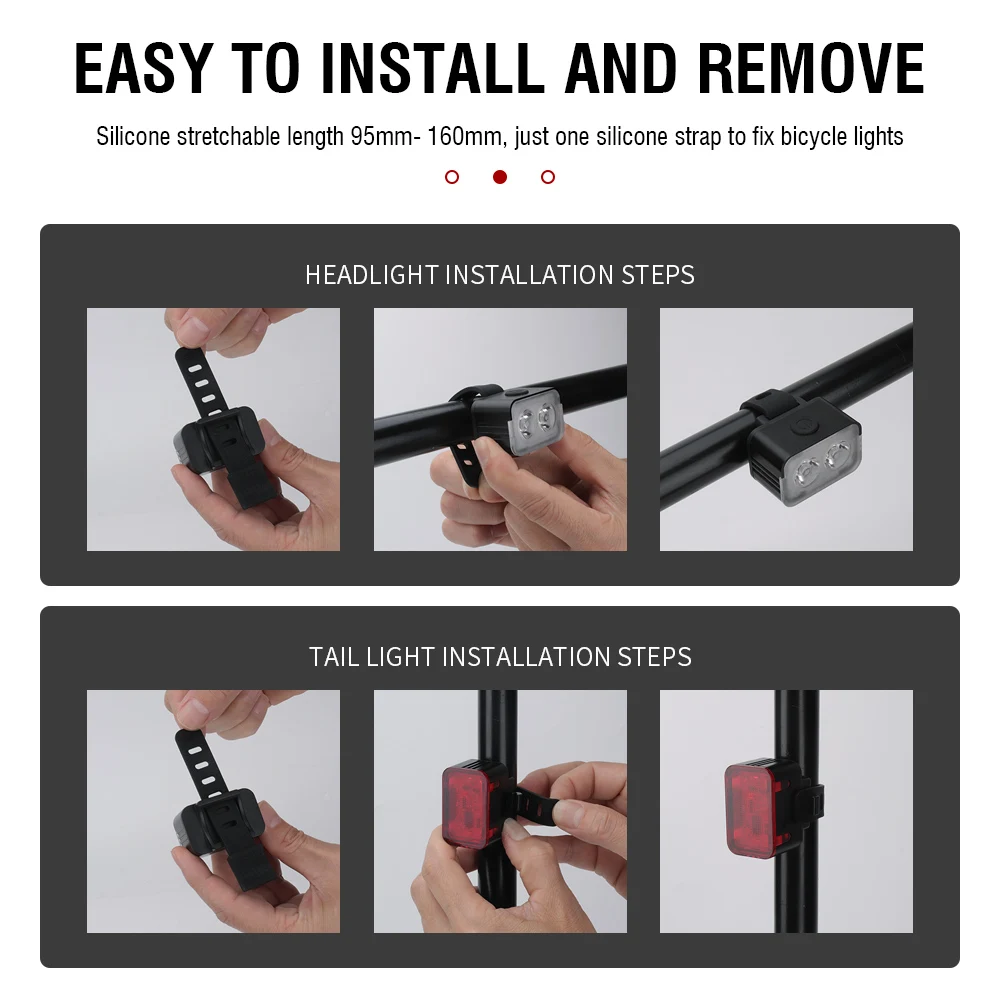 EASY TO INSTALL AND REMOVE

Silicone stretchable length 95mm- 160mm, just one silicone strap to fix bicycle lights

HEADLIGHT INSTALLATION STEPS

TAIL LIGHT INSTALLATION STEPS