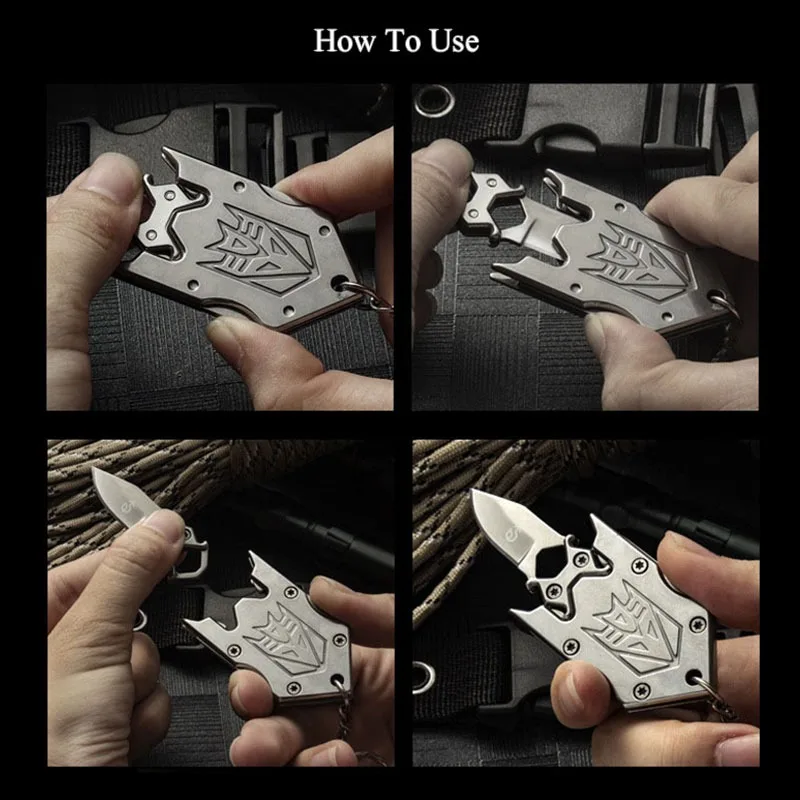 How To Use