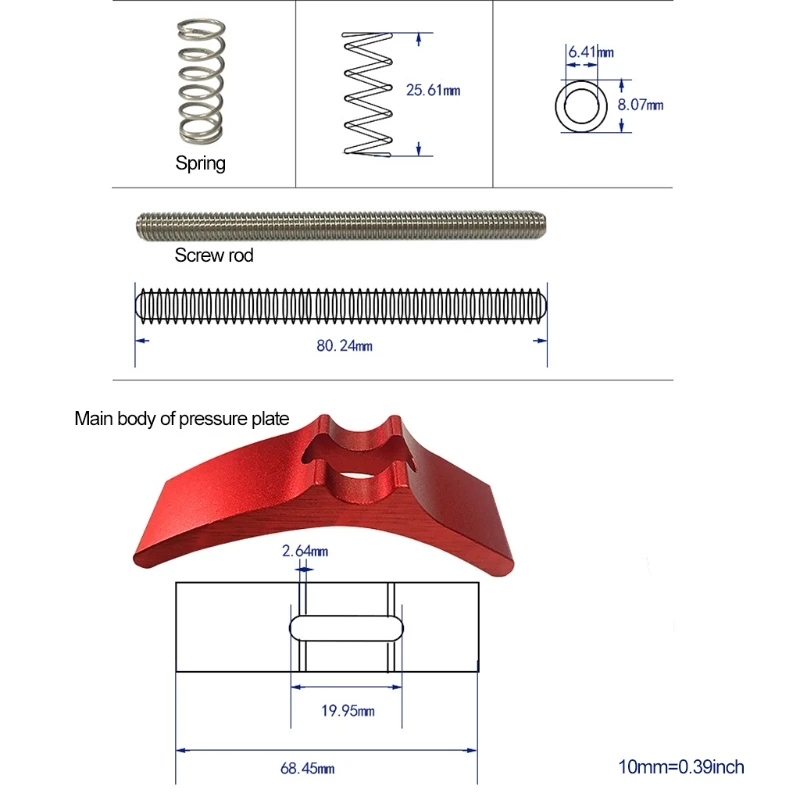 Spring

25.61mm

6.41mm

8.07mm

Screw rod

80.24mm

Main body of pressure plate

2.64mm

19.95mm

68.45mm

10mm=0.39inch