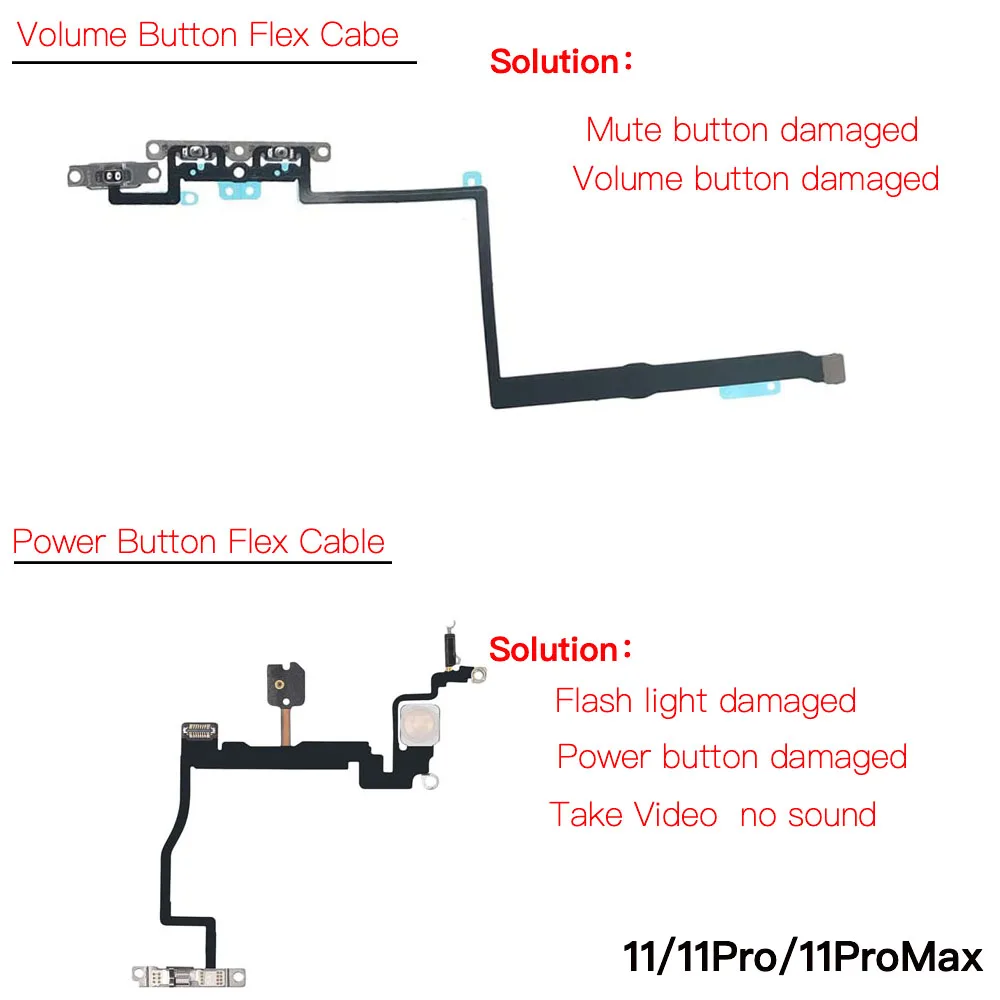 Volume Button Flex Cabe

Solution：

Mute button damaged

Volume button damaged

Power Button Flex Cable

Solution：

Flash light damaged

Power button damaged

Take Video no sound

11/11Pro/11ProMax