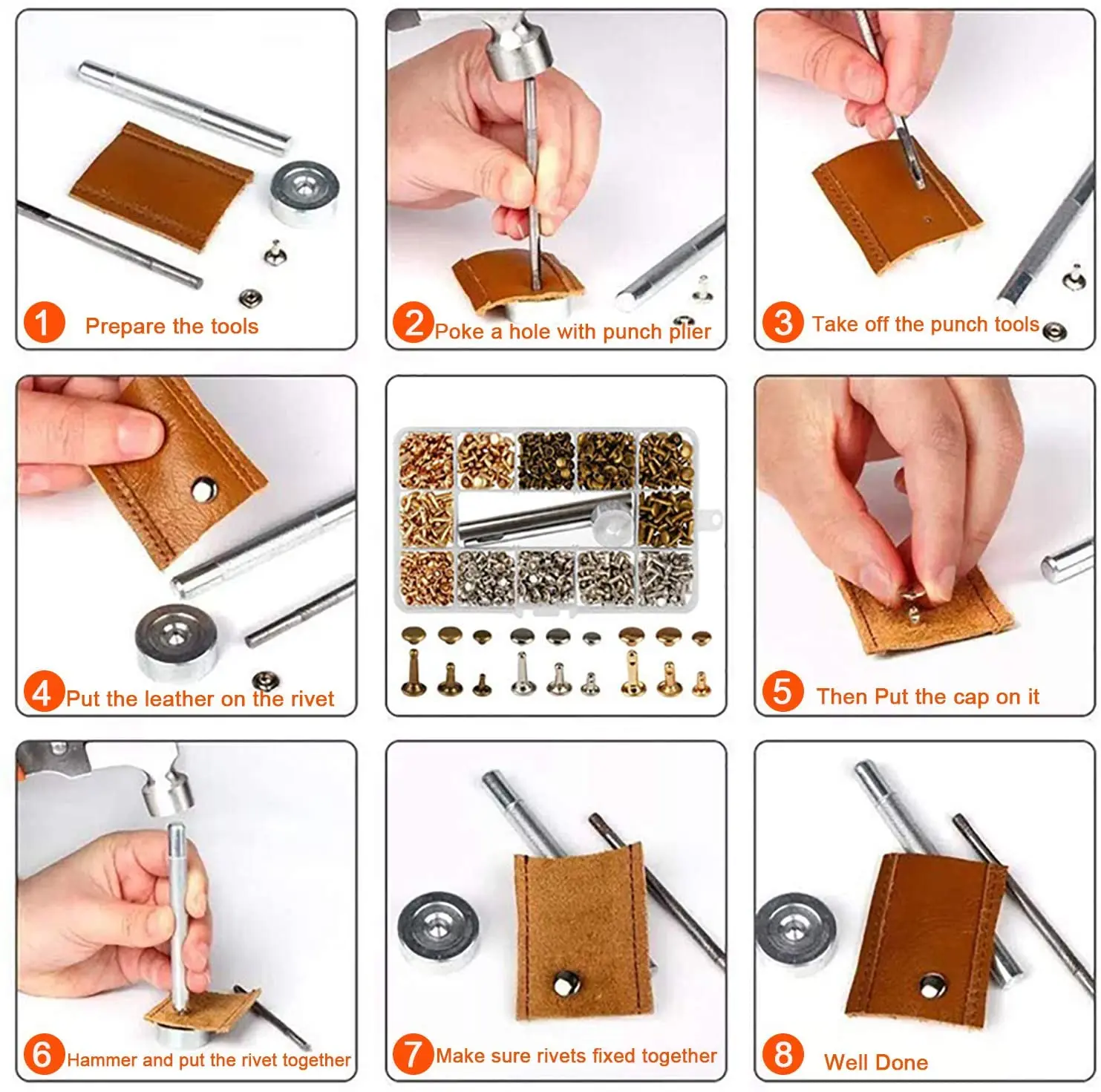 1 Prepare the tools

2 Poke a hole with punch plier

3 Take off the punch tools

4 Put the leather on the rivet

5 Then Put the cap on it

6 Hammer and put the rivet together

7 Make sure rivets fixed together

8 Well Done