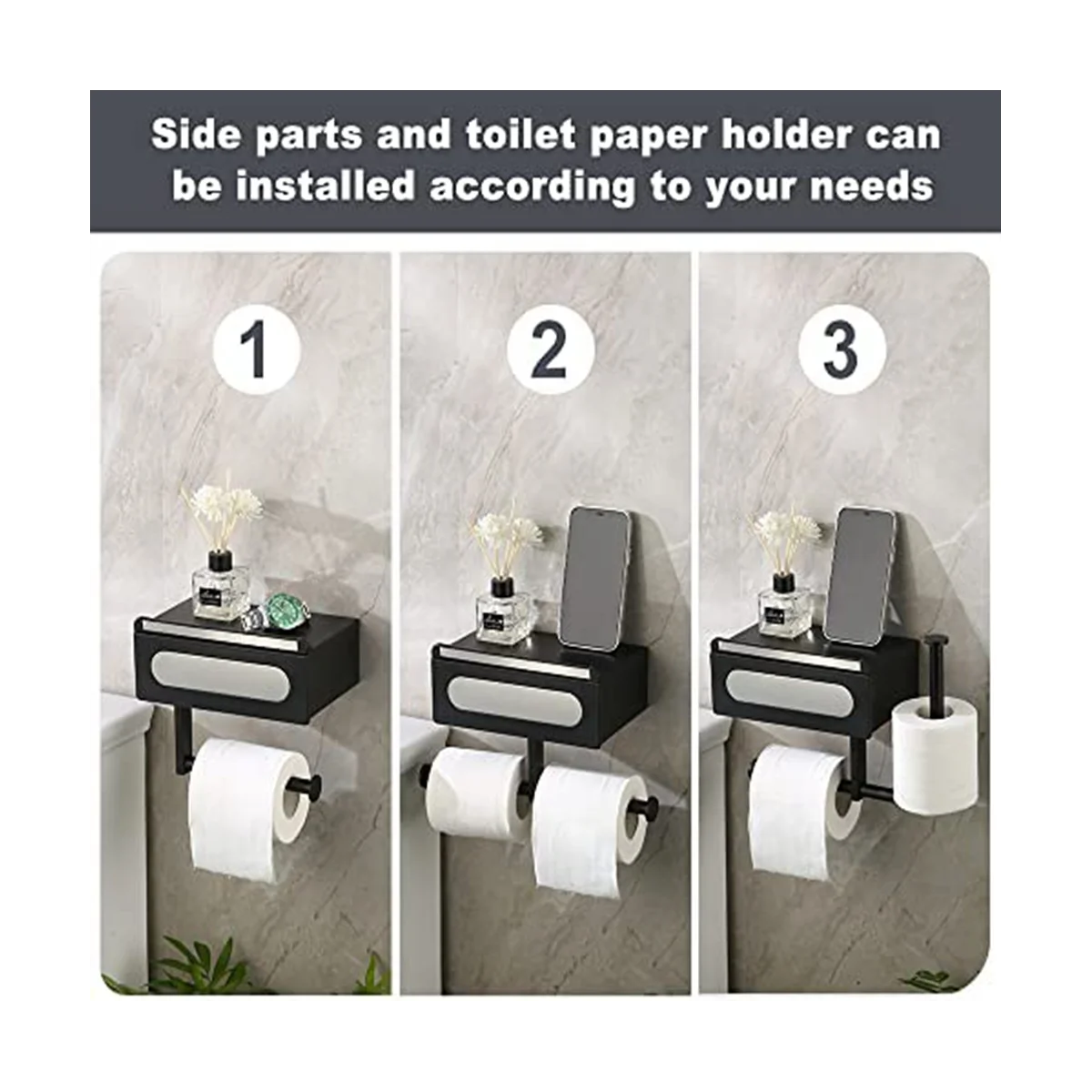 Side parts and toilet paper holder can be installed according to your needs

1

2

3