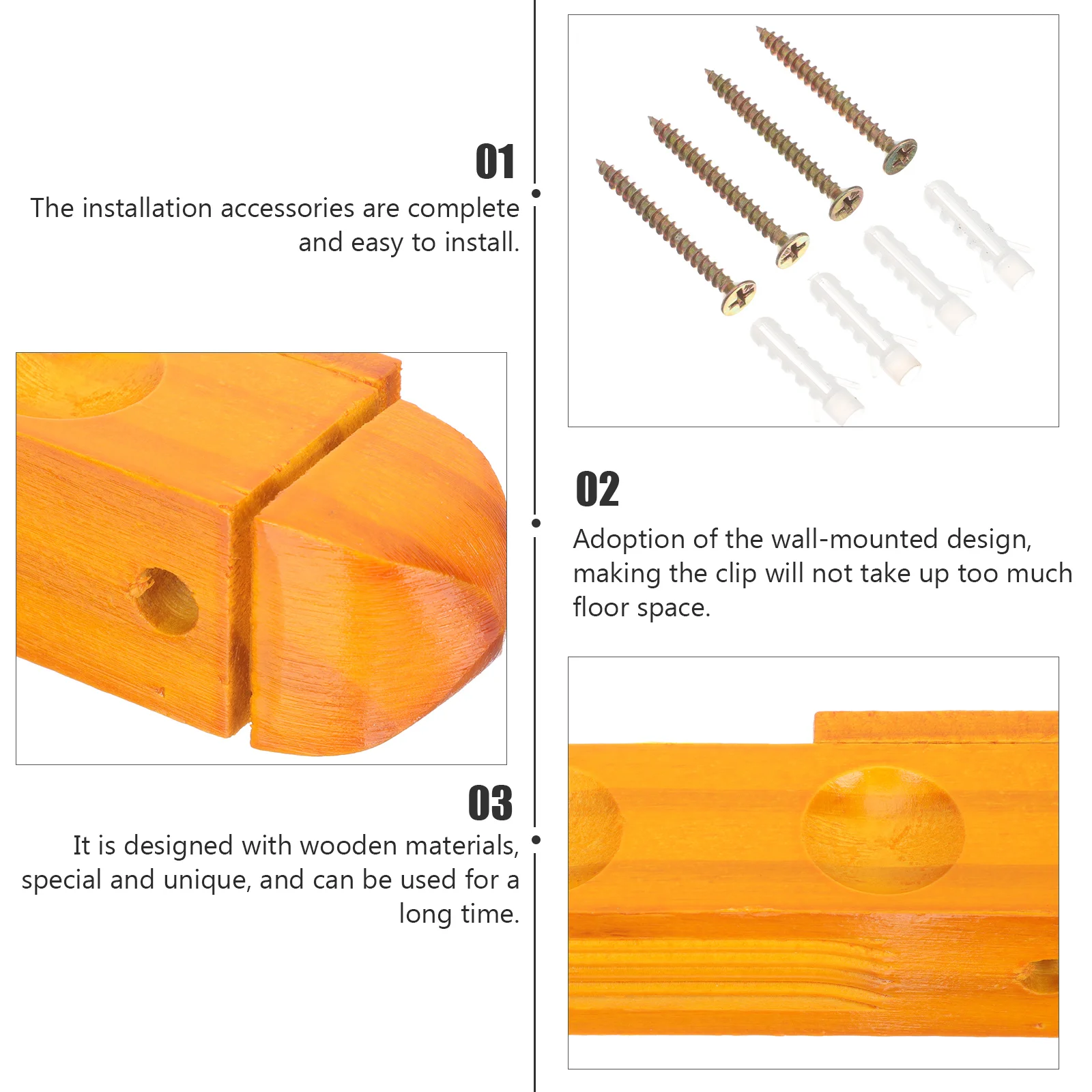 01
The installation accessories are complete and easy to install.

02
Adoption of the wall-mounted design, making the clip will not take up too much floor space.

03
It is designed with wooden materials, special and unique, and can be used for a long time.