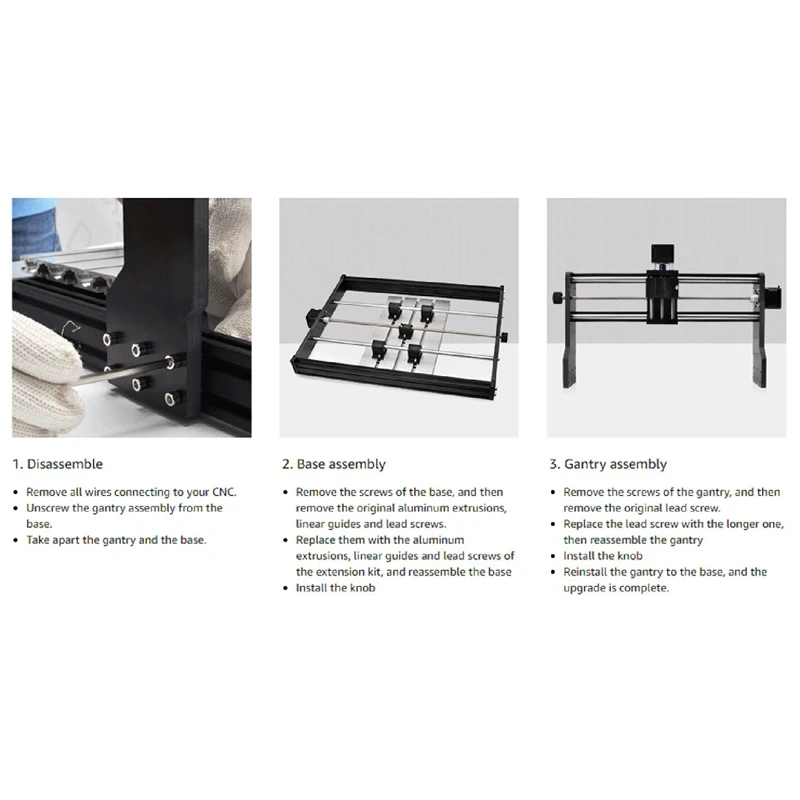 1. Disassemble

• Remove all wires connecting to your CNC.
• Unscrew the gantry assembly from the base.
• Take apart the gantry and the base.

2. Base assembly

• Remove the screws of the base, and then remove the original aluminum extrusions, linear guides and lead screws.
• Replace them with the aluminum extrusions, linear guides and lead screws of the extension kit, and reassemble the base
• Install the knob

3. Gantry assembly

• Remove the screws of the gantry, and then remove the original lead screw.
• Replace the lead screw with the longer one, then reassemble the gantry
• Install the knob
• Reinstall the gantry to the base, and the upgrade is complete.