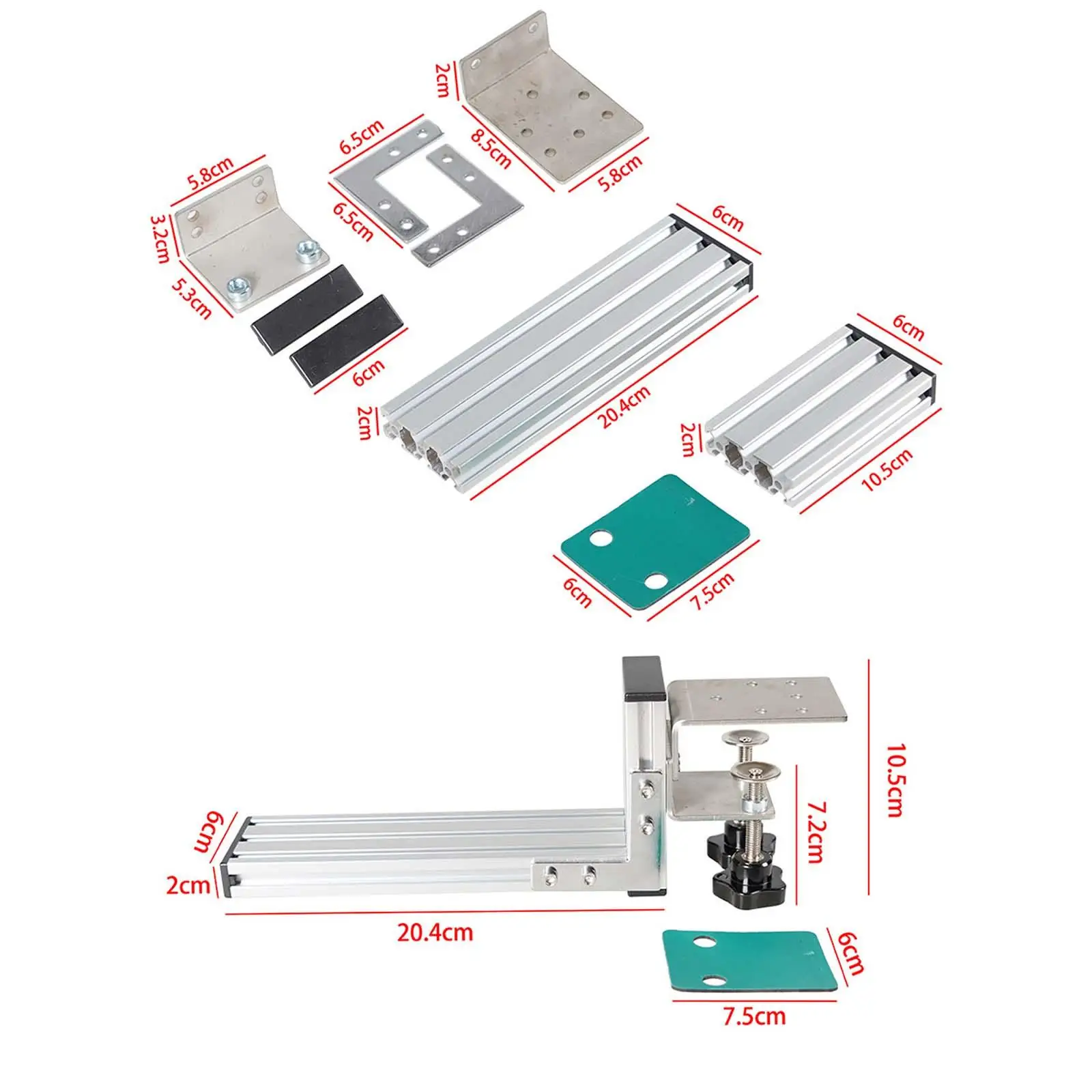 2cm
8.5cm
5.8cm
6.5cm
6.5cm
5.8cm
3.2cm
5.3cm
6cm
6cm
2cm
20.4cm
6cm
2cm
10.5cm
6cm
7.5cm
10.5cm
7.2cm
6cm
2cm
20.4cm
6cm
7.5cm