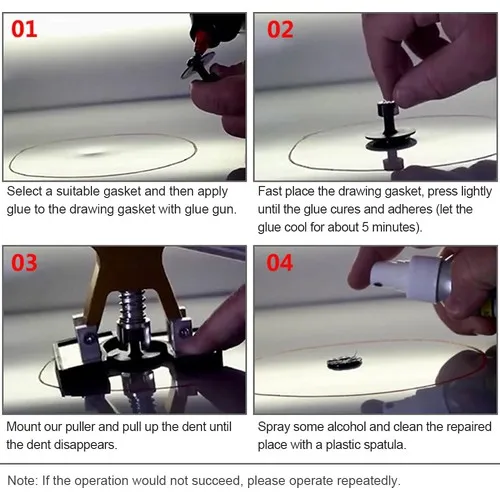 01

Select a suitable gasket and then apply glue to the drawing gasket with glue gun.

02

Fast place the drawing gasket, press lightly until the glue cures and adheres (let the glue cool for about 5 minutes).

03

Mount our puller and pull up the dent until the dent disappears.

04

Spray some alcohol and clean the repaired place with a plastic spatula.

Note: If the operation would not succeed, please operate repeatedly.