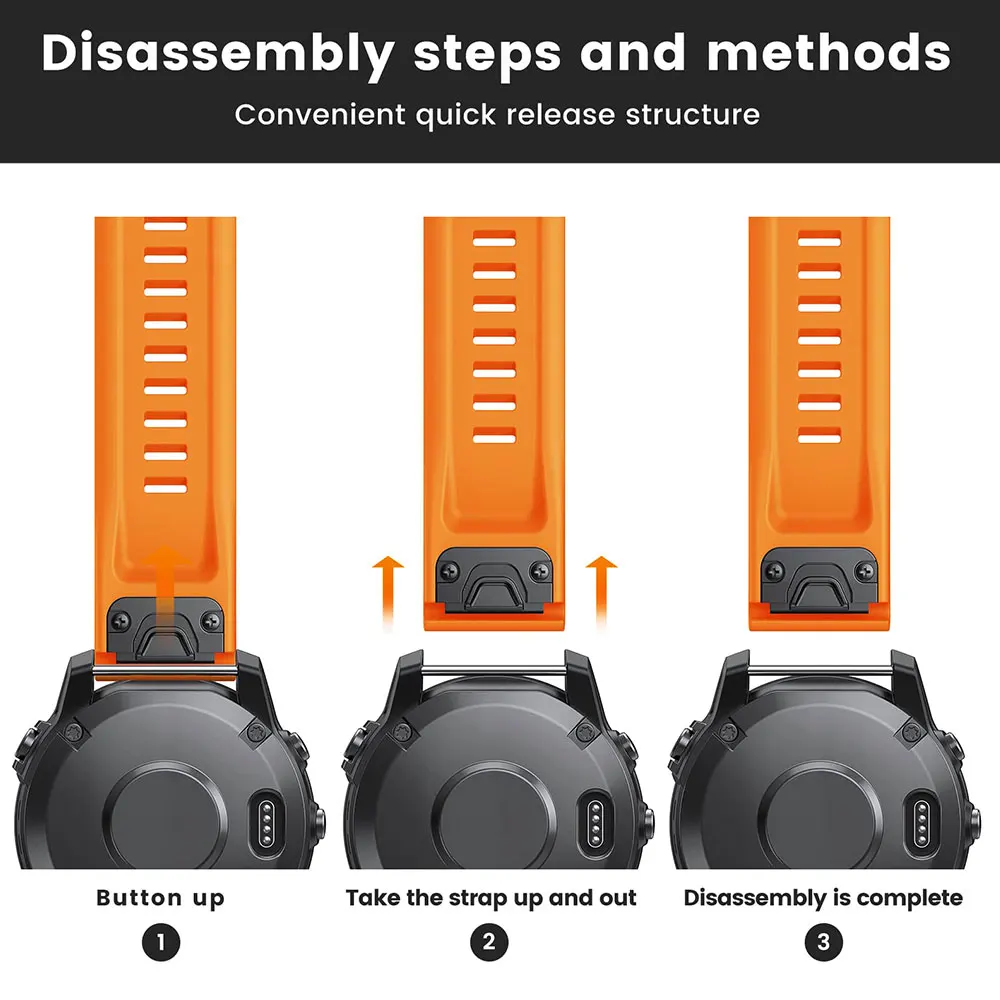 Disassembly steps and methods

Convenient quick release structure

Button up

1

Take the strap up and out

2

Disassembly is complete

3