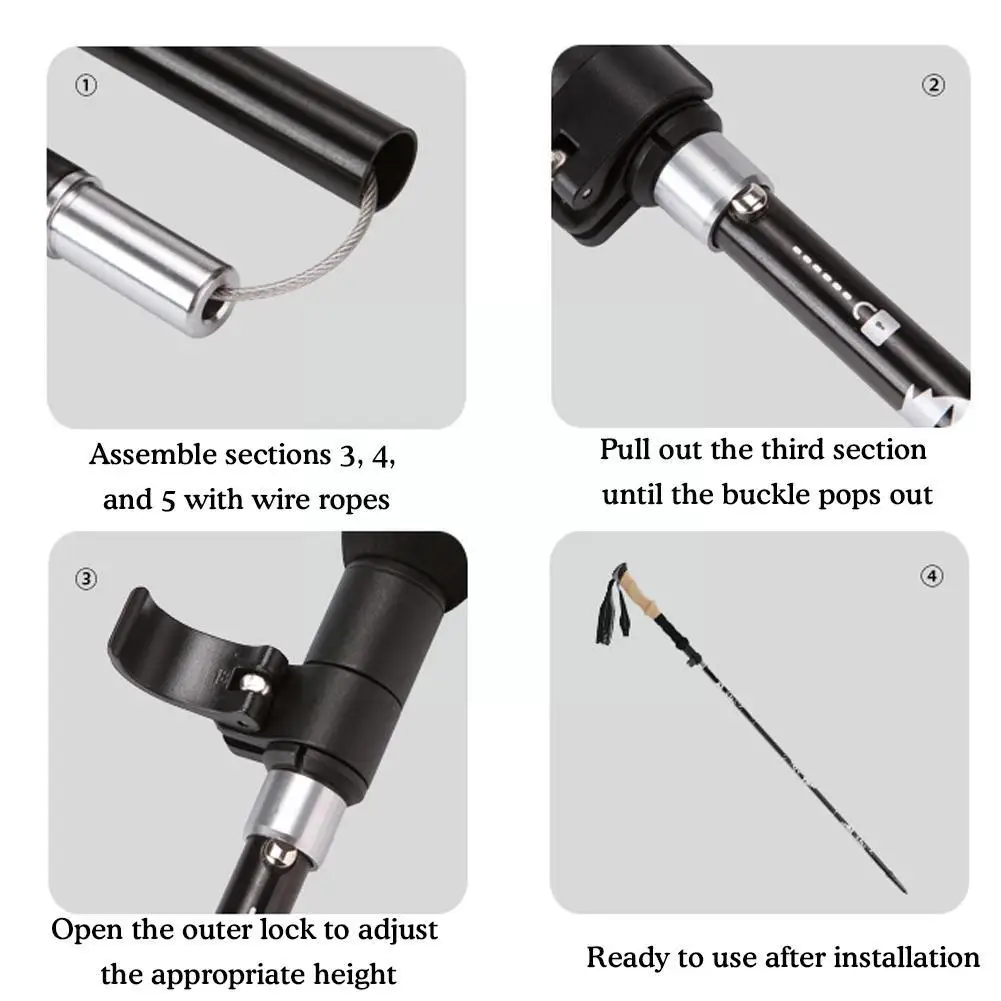 ①

Assemble sections 3, 4, and 5 with wire ropes

②

Pull out the third section until the buckle pops out

③

Open the outer lock to adjust the appropriate height

④

Ready to use after installation