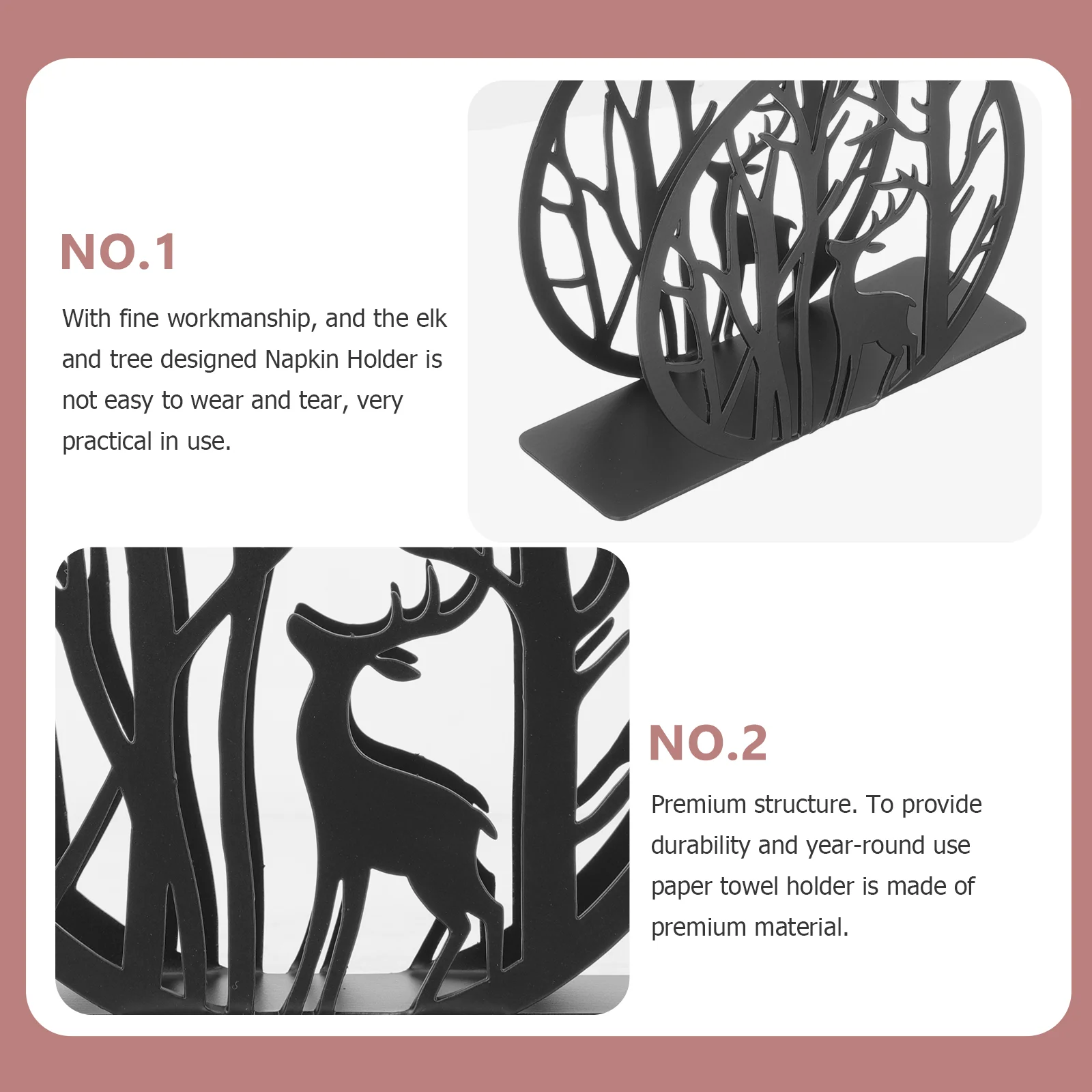 NO.1

With fine workmanship, and the elk and tree designed Napkin Holder is not easy to wear and tear, very practical in use.

NO.2

Premium structure. To provide durability and year-round use paper towel holder is made of premium material.