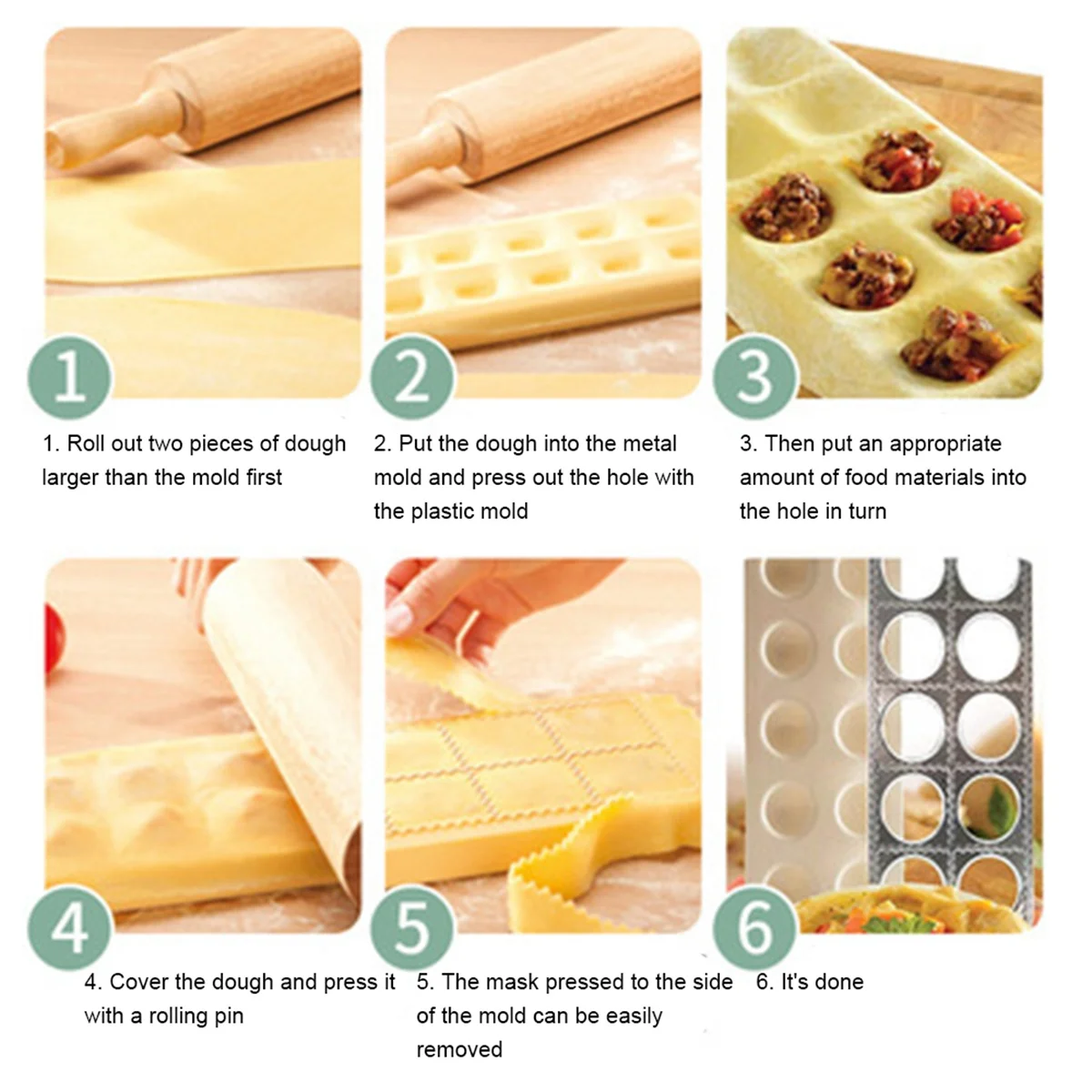 1

1. Roll out two pieces of dough larger than the mold first

2

2. Put the dough into the metal mold and press out the hole with the plastic mold

3

3. Then put an appropriate amount of food materials into the hole in turn

4

4. Cover the dough and press it with a rolling pin

5

5. The mask pressed to the side of the mold can be easily removed

6

6. It's done