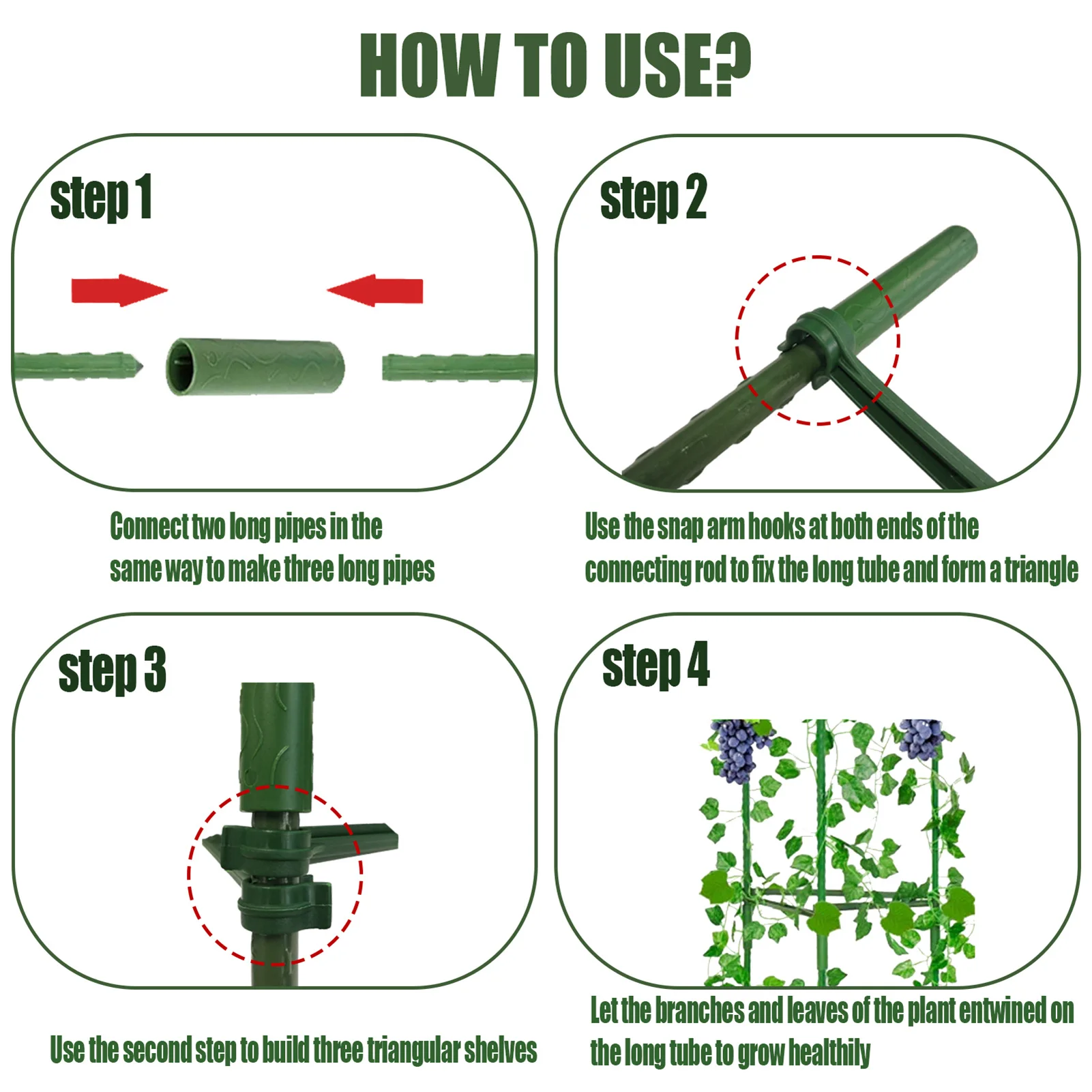 HOW TO USE?

step 1

Connect two long pipes in the same way to make three long pipes

step 2

Use the snap arm hooks at both ends of the connecting rod to fix the long tube and form a triangle

step 3

Use the second step to build three triangular shelves

step 4

Let the branches and leaves of the plant entwined on the long tube to grow healthily